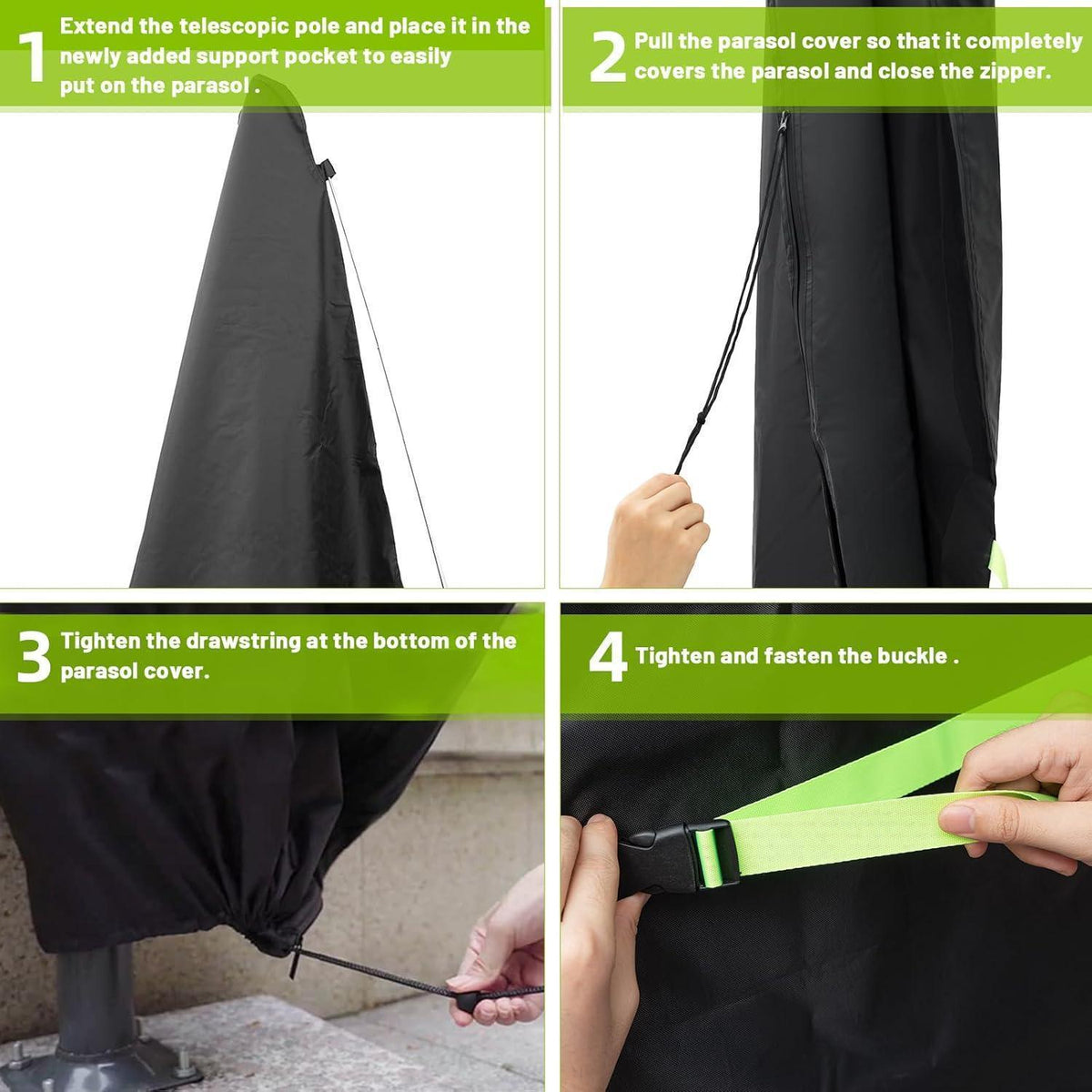 1 Extend the telescopic pole and place it in the newly added support pocket to easily put on the parasol .

2 Pull the parasol cover so that it completely covers the parasol and close the zipper.

3 Tighten the drawstring at the bottom of the parasol cover.

4 Tighten and fasten the buckle .