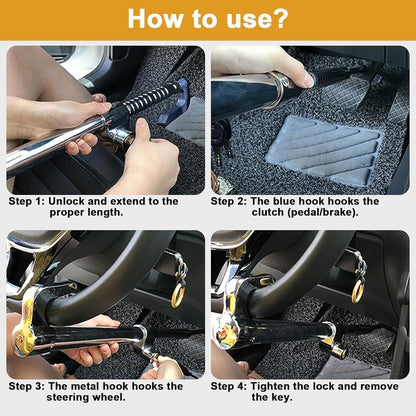 How to use?

Step 1: Unlock and extend to the proper length.

Step 2: The blue hook hooks the clutch (pedal/brake).

Step 3: The metal hook hooks the steering wheel.

Step 4: Tighten the lock and remove the key.