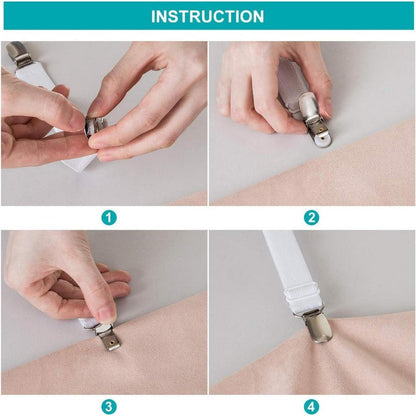 INSTRUCTION

1

2

3

4