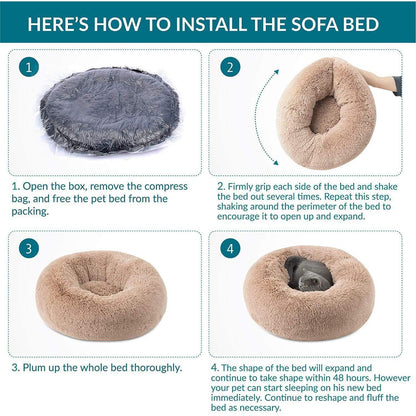 HERE'S HOW TO INSTALL THE SOFA BED

1

1. Open the box, remove the compress bag, and free the pet bed from the packing.

2

2. Firmly grip each side of the bed and shake the bed out several times. Repeat this step, shaking around the perimeter of the bed to encourage it to open up and expand.

3

3. Plum up the whole bed thoroughly.

4

4. The shape of the bed will expand and continue to take shape within 48 hours. However your pet can start sleeping on his new bed immediately. Continue to reshape and fluff the bed as necessary.