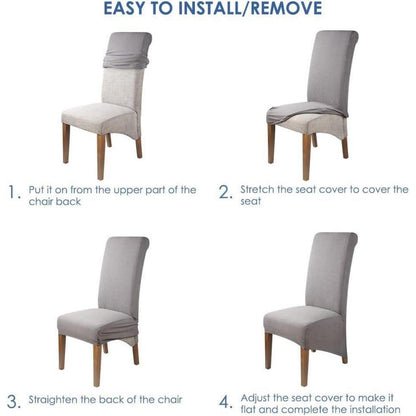 EASY TO INSTALL/REMOVE

1. Put it on from the upper part of the chair back

2. Stretch the seat cover to cover the seat

3. Straighten the back of the chair

4. Adjust the seat cover to make it flat and complete the installation