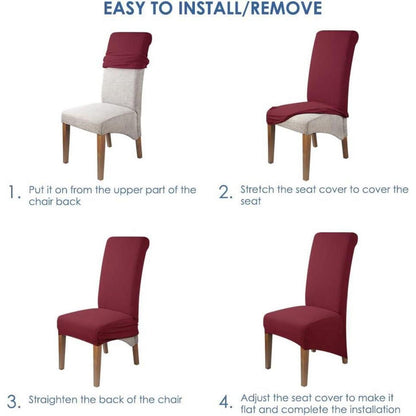 EASY TO INSTALL/REMOVE

1. Put it on from the upper part of the chair back

2. Stretch the seat cover to cover the seat

3. Straighten the back of the chair

4. Adjust the seat cover to make it flat and complete the installation