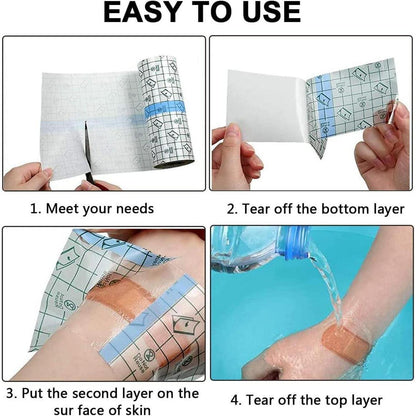 EASY TO USE

1. Meet your needs

2. Tear off the bottom layer

3. Put the second layer on the sur face of skin

4. Tear off the top layer