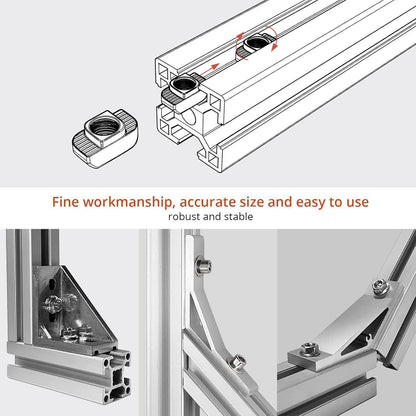 Fine workmanship, accurate size and easy to use
robust and stable