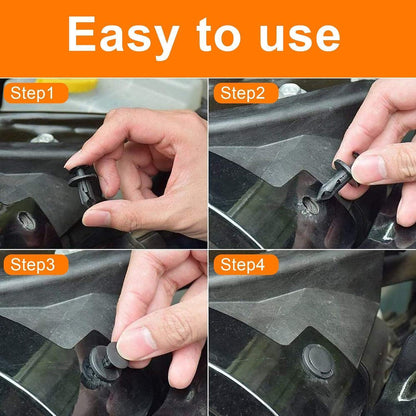 Easy to use

Step1

Step2

Step3

Step4