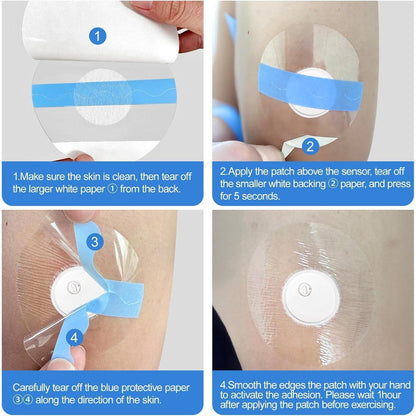 1

1.Make sure the skin is clean, then tear off the larger white paper ① from the back.

2

2.Apply the patch above the sensor, tear off the smaller white backing ② paper, and press for 5 seconds.

3

4

Carefully tear off the blue protective paper ③④ along the direction of the skin.

4.Smooth the edges the patch with your hand to activate the adhesion. Please wait 1hour after applying the patch before exercising.