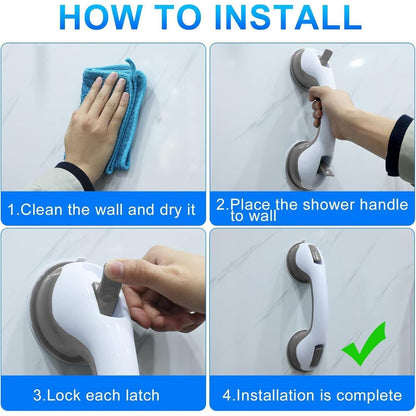 HOW TO INSTALL

1.Clean the wall and dry it

2.Place the shower handle to wall

3.Lock each latch

4.Installation is complete