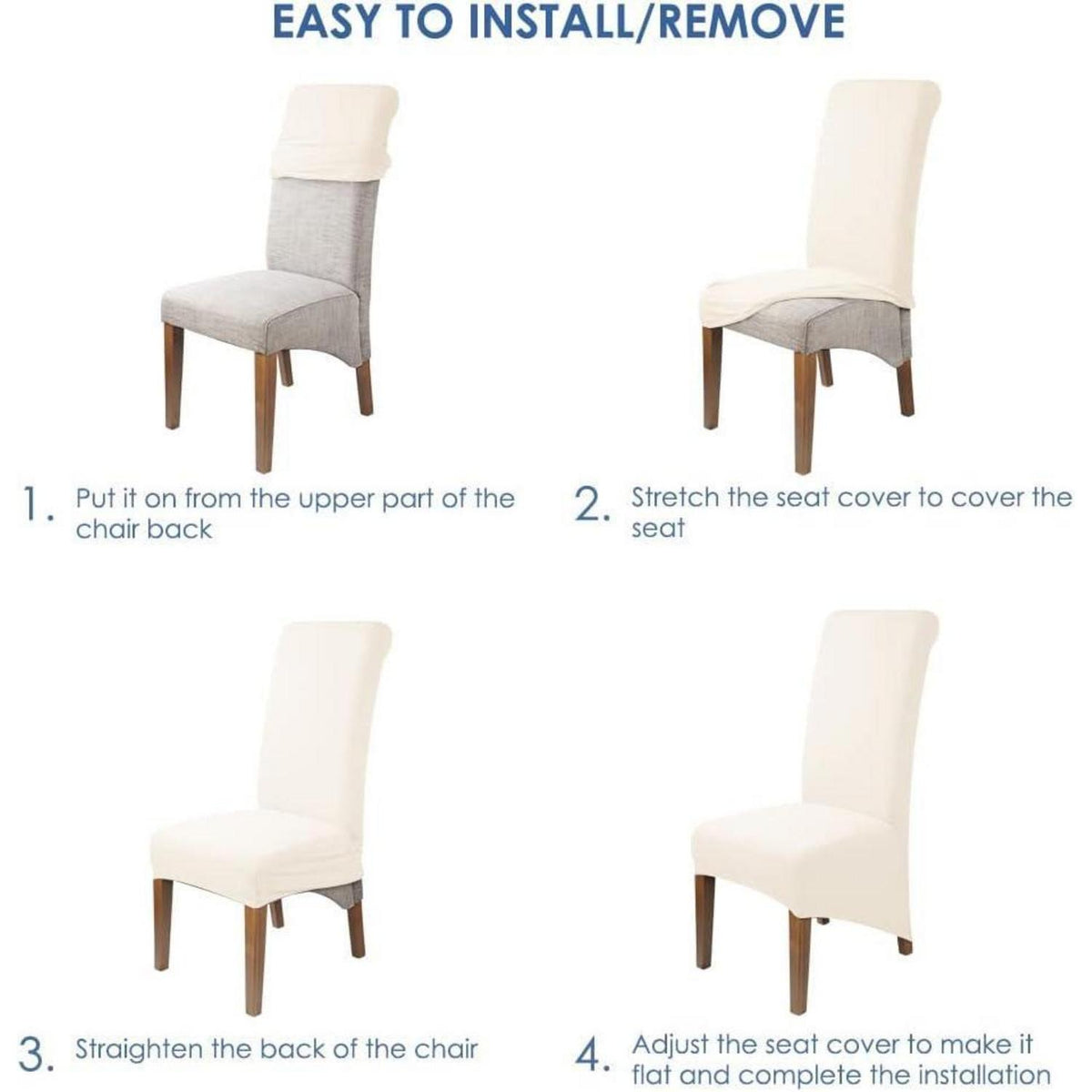 EASY TO INSTALL/REMOVE

1. Put it on from the upper part of the chair back

2. Stretch the seat cover to cover the seat

3. Straighten the back of the chair

4. Adjust the seat cover to make it flat and complete the installation