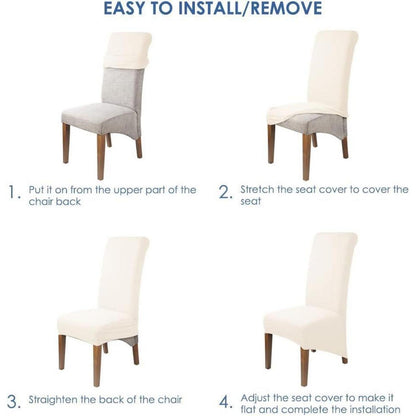 EASY TO INSTALL/REMOVE

1. Put it on from the upper part of the chair back

2. Stretch the seat cover to cover the seat

3. Straighten the back of the chair

4. Adjust the seat cover to make it flat and complete the installation