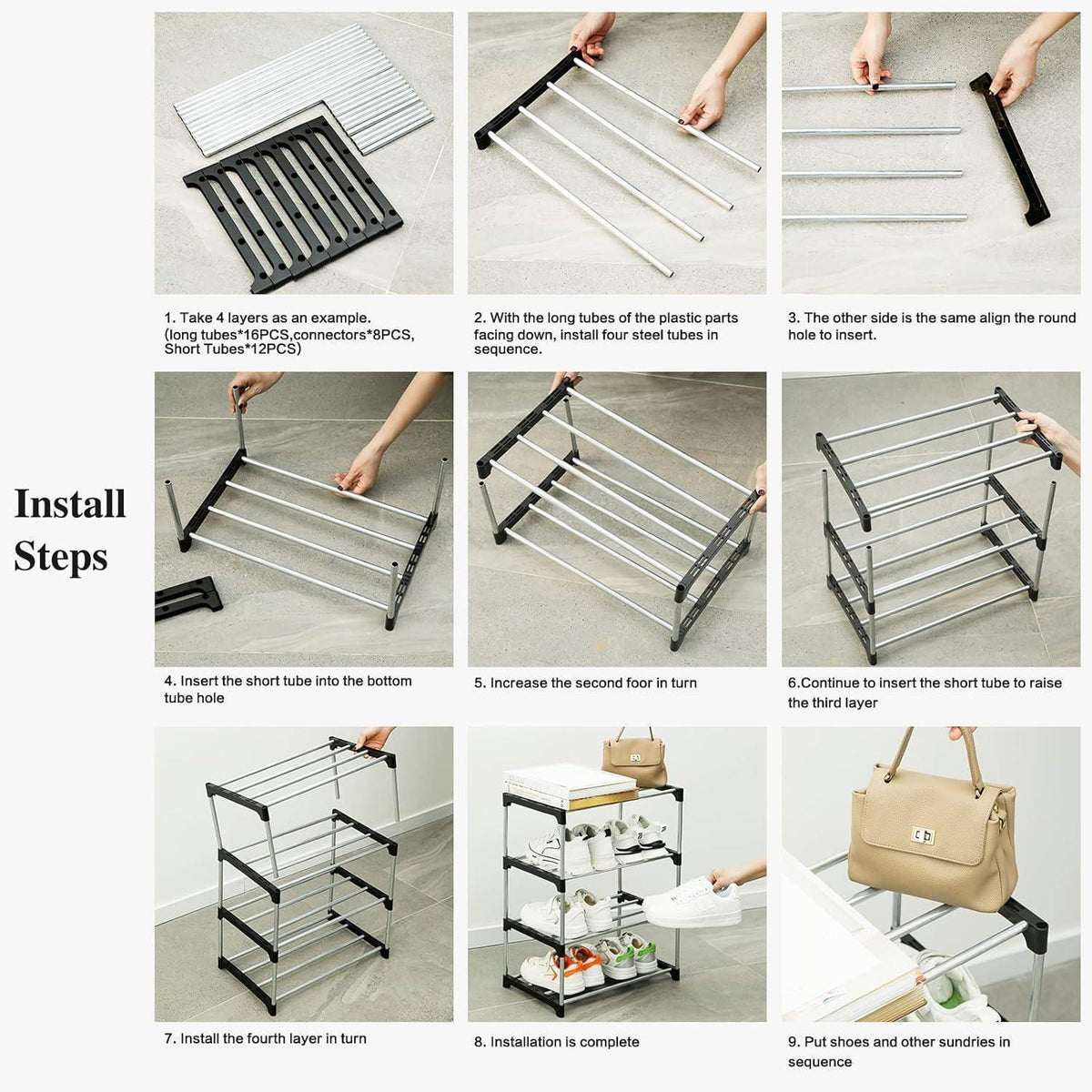 Install Steps

1. Take 4 layers as an example. (long tubes*16PCS,connectors*8PCS, Short Tubes*12PCS)

2. With the long tubes of the plastic parts facing down, install four steel tubes in sequence.

3. The other side is the same align the round hole to insert.

4. Insert the short tube into the bottom tube hole

5. Increase the second foor in turn

6.Continue to insert the short tube to raise the third layer

7. Install the fourth layer in turn

8. Installation is complete

9. Put shoes and other sundries in sequence