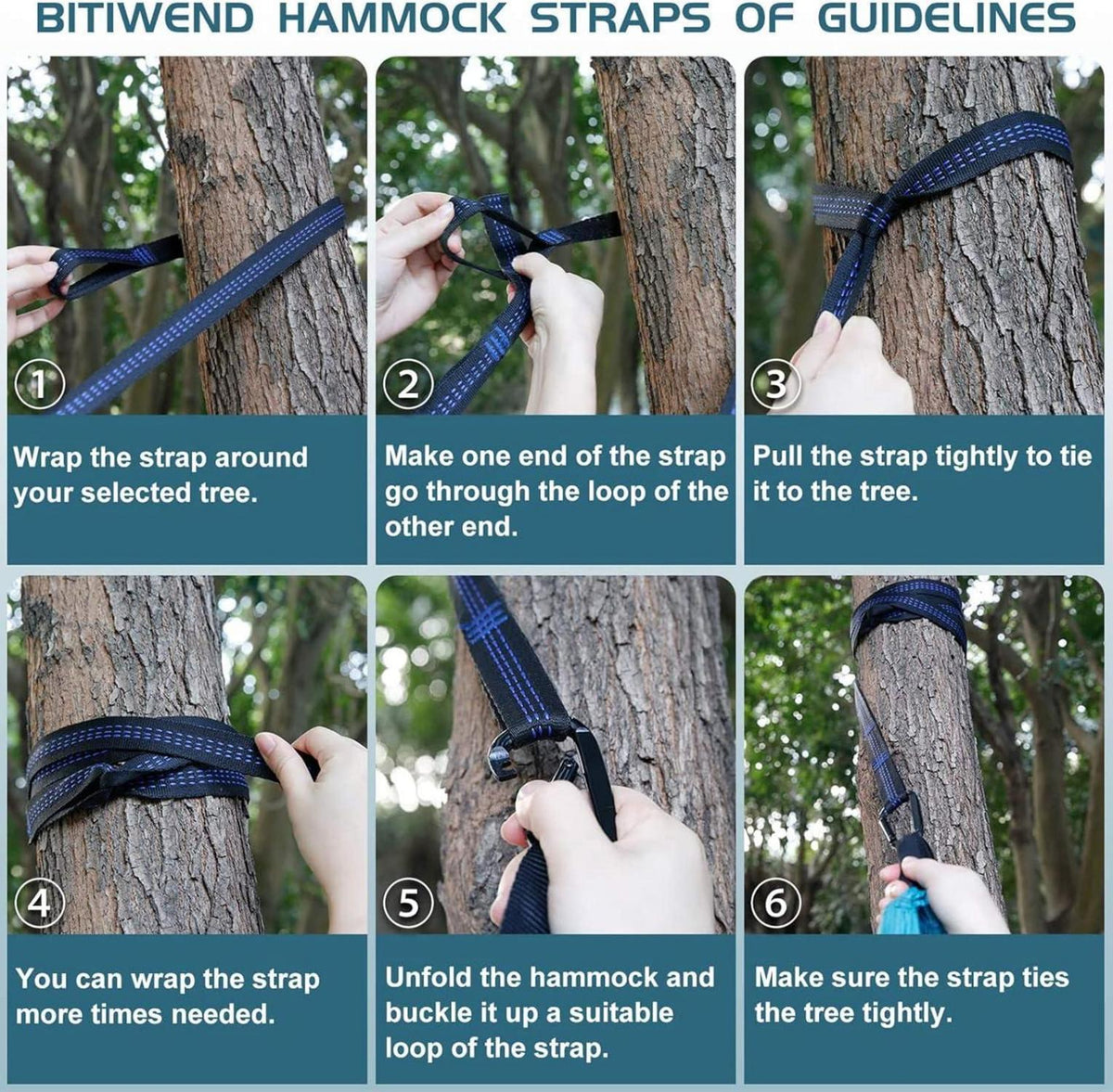 BITIWEND HAMMOCK STRAPS OF GUIDELINES

1

Wrap the strap around your selected tree.

2

Make one end of the strap go through the loop of the other end.

3

Pull the strap tightly to tie it to the tree.

4

You can wrap the strap more times needed.

5

Unfold the hammock and buckle it up a suitable loop of the strap.

6

Make sure the strap ties the tree tightly.