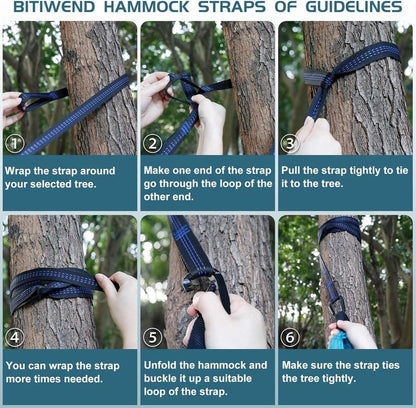 BITIWEND HAMMOCK STRAPS OF GUIDELINES

1
Wrap the strap around your selected tree.

2
Make one end of the strap go through the loop of the other end.

3
Pull the strap tightly to tie it to the tree.

4
You can wrap the strap more times needed.

5
Unfold the hammock and buckle it up a suitable loop of the strap.

6
Make sure the strap ties the tree tightly.