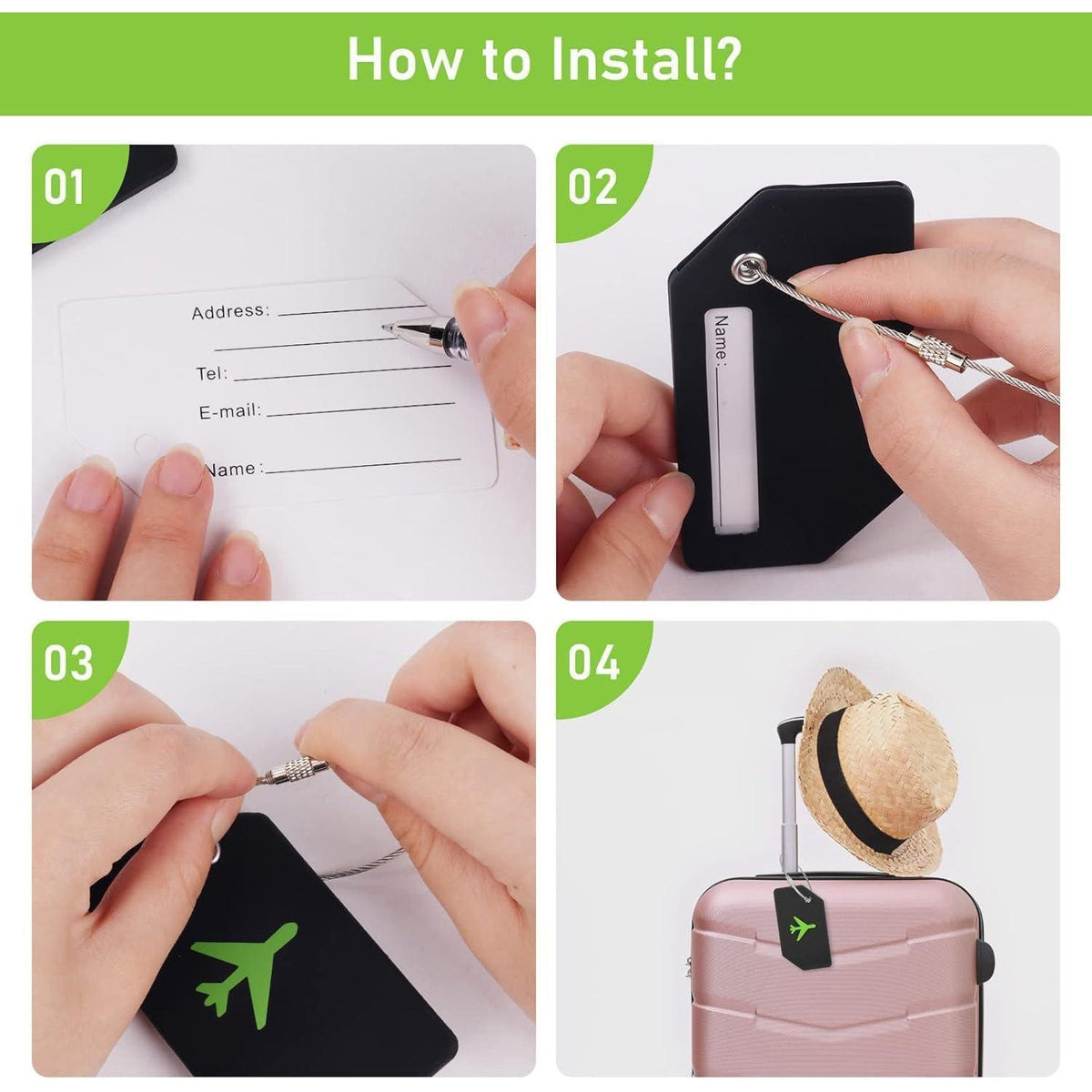 How to Install?

01

Address:

Tel:

E-mail:

Name:

02

Name:

03

04