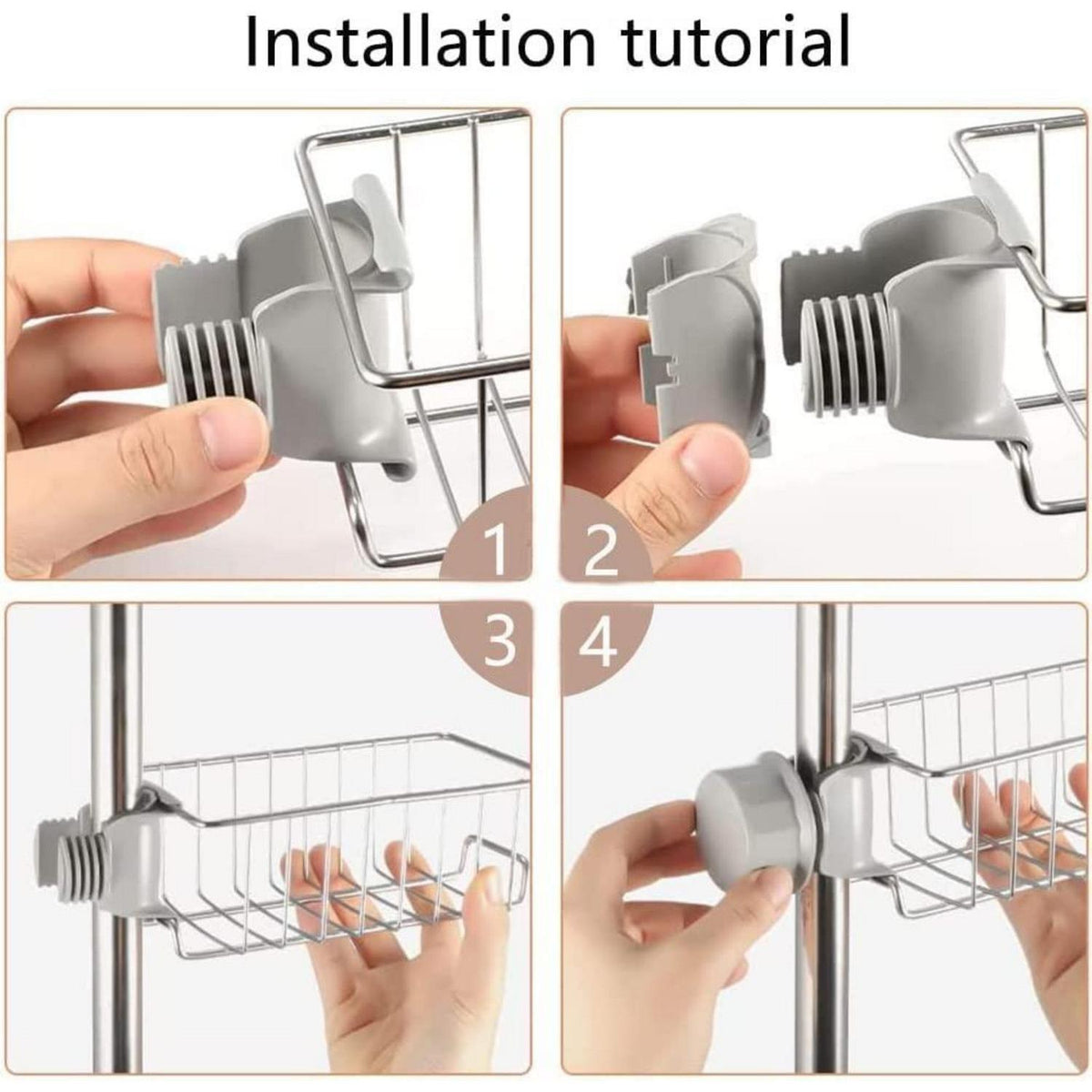 Installation tutorial

1

2

3

4