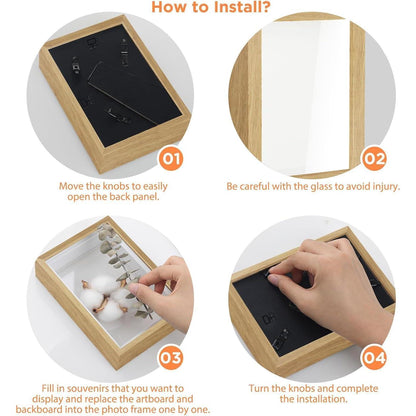 How to Install?

01

Move the knobs to easily open the back panel.

02

Be careful with the glass to avoid injury.

03

Fill in souvenirs that you want to display and replace the artboard and backboard into the photo frame one by one.

04

Turn the knobs and complete the installation.