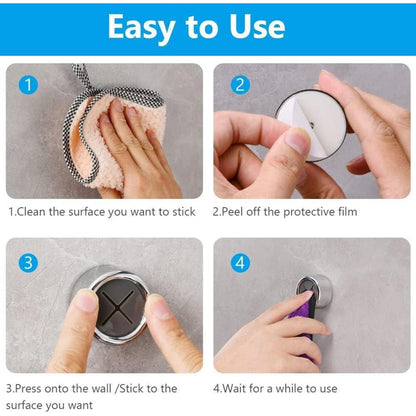 Easy to Use

1

1.Clean the surface you want to stick

2

2.Peel off the protective film

3

3.Press onto the wall /Stick to the surface you want

4

4.Wait for a while to use