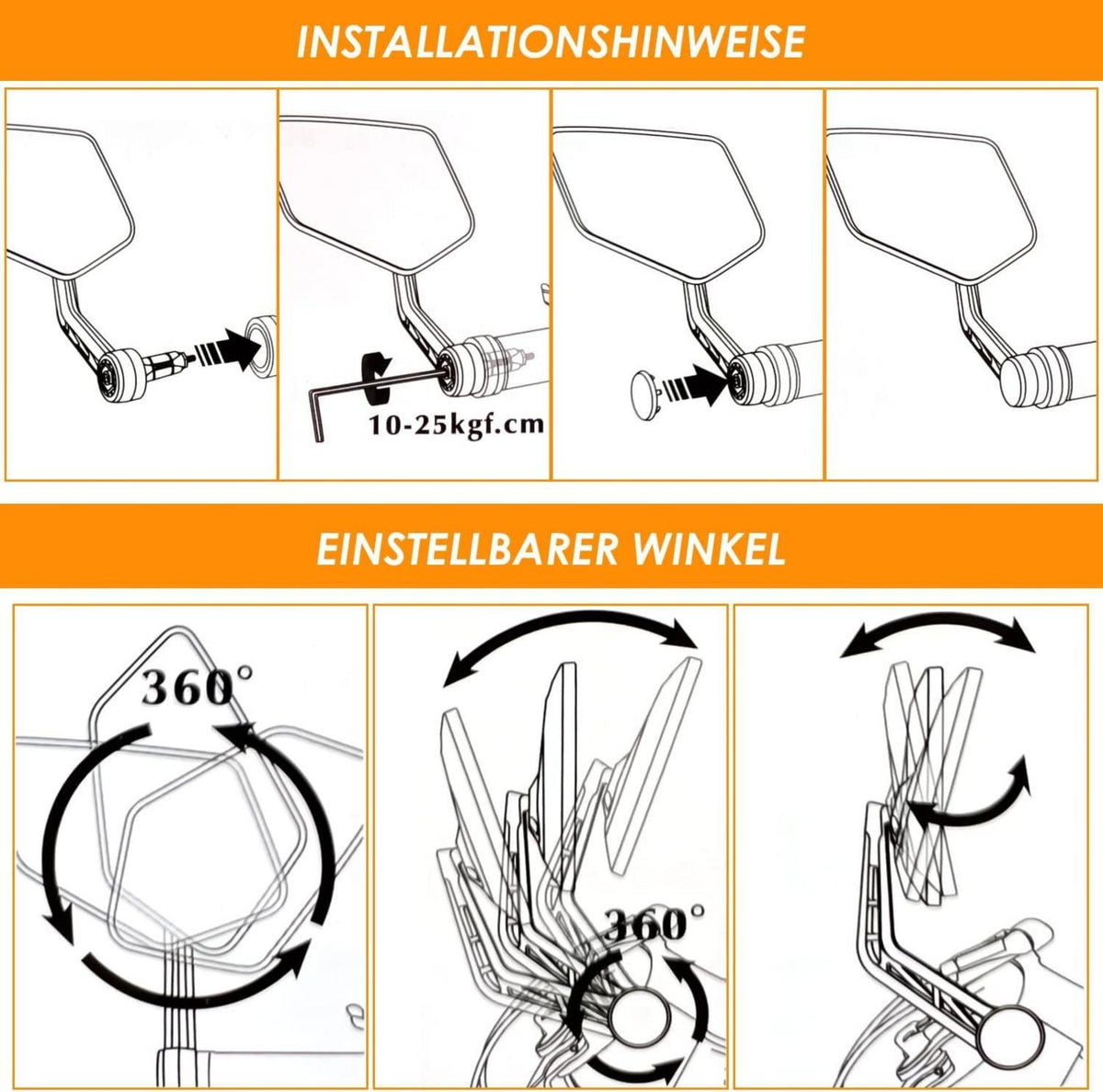 INSTALLATIONSHINWEISE

10-25kgf.cm

EINSTELLBARER WINKEL

360°

360°