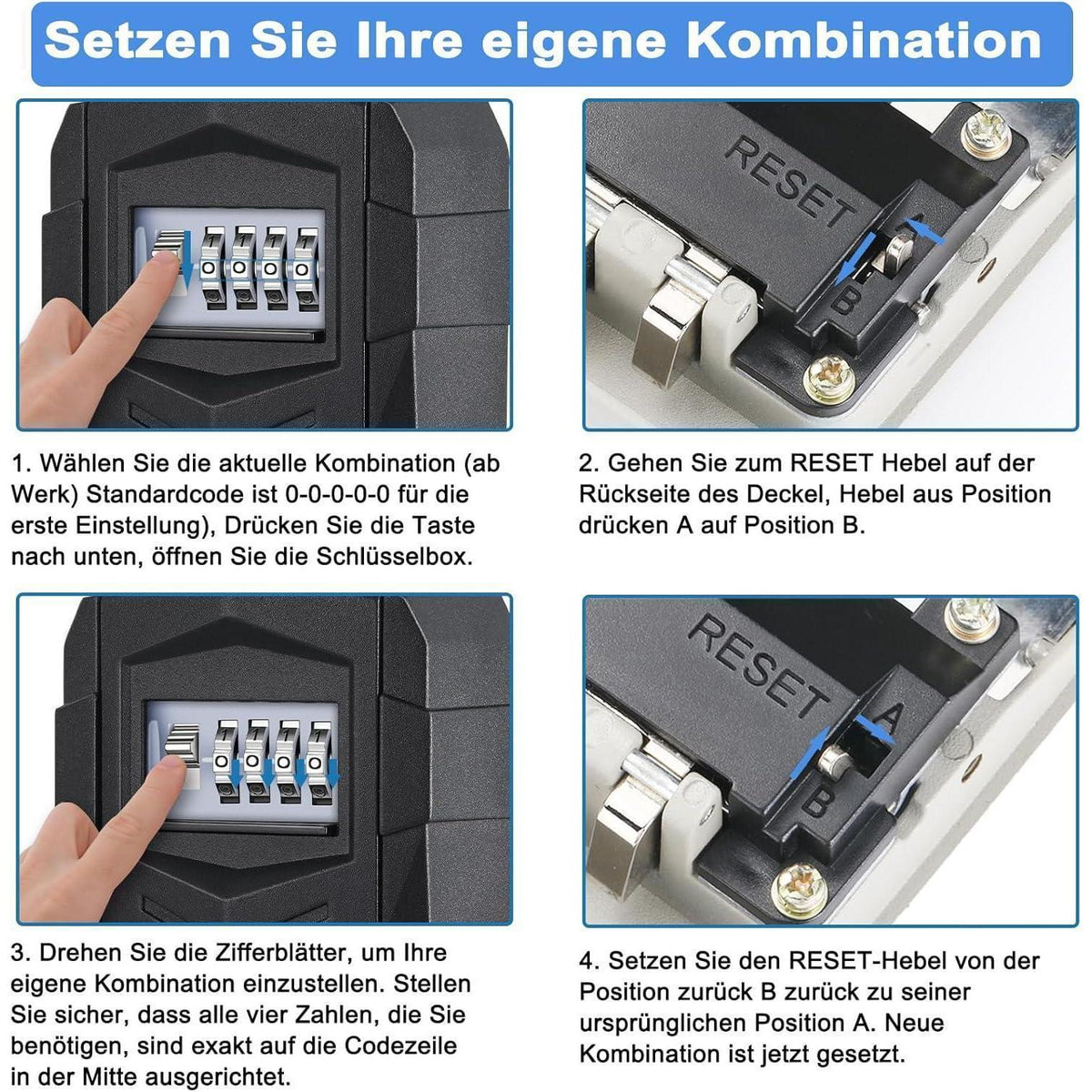 Setzen Sie Ihre eigene Kombination

0 0 0 0

RESET

B

1. Wählen Sie die aktuelle Kombination (ab Werk) Standardcode ist 0-0-0-0-0 für die erste Einstellung), Drücken Sie die Taste nach unten, öffnen Sie die Schlüsselbox.

2. Gehen Sie zum RESET Hebel auf der Rückseite des Deckel, Hebel aus Position drücken A auf Position B.

0 0 0 0

RESET

A

B

3. Drehen Sie die Zifferblätter, um Ihre eigene Kombination einzustellen. Stellen Sie sicher, dass alle vier Zahlen, die Sie benötigen, sind exakt auf die Codezeile in der Mitte ausgerichtet.

4. Setzen Sie den RESET-Hebel von der Position zurück B zurück zu seiner ursprünglichen Position A. Neue Kombination ist jetzt gesetzt.