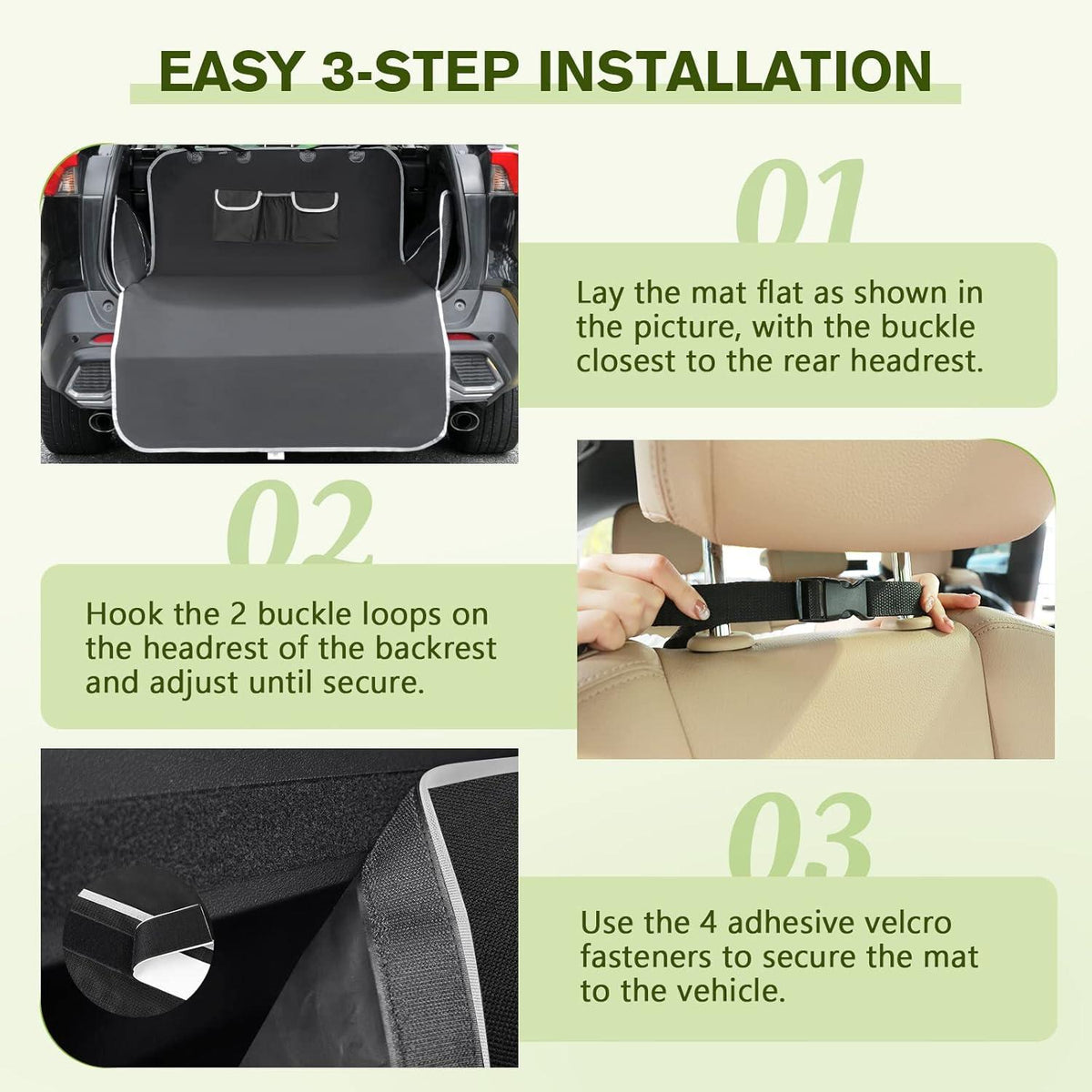 EASY 3-STEP INSTALLATION

01

Lay the mat flat as shown in the picture, with the buckle closest to the rear headrest.

02

Hook the 2 buckle loops on the headrest of the backrest and adjust until secure.

03

Use the 4 adhesive velcro fasteners to secure the mat to the vehicle.