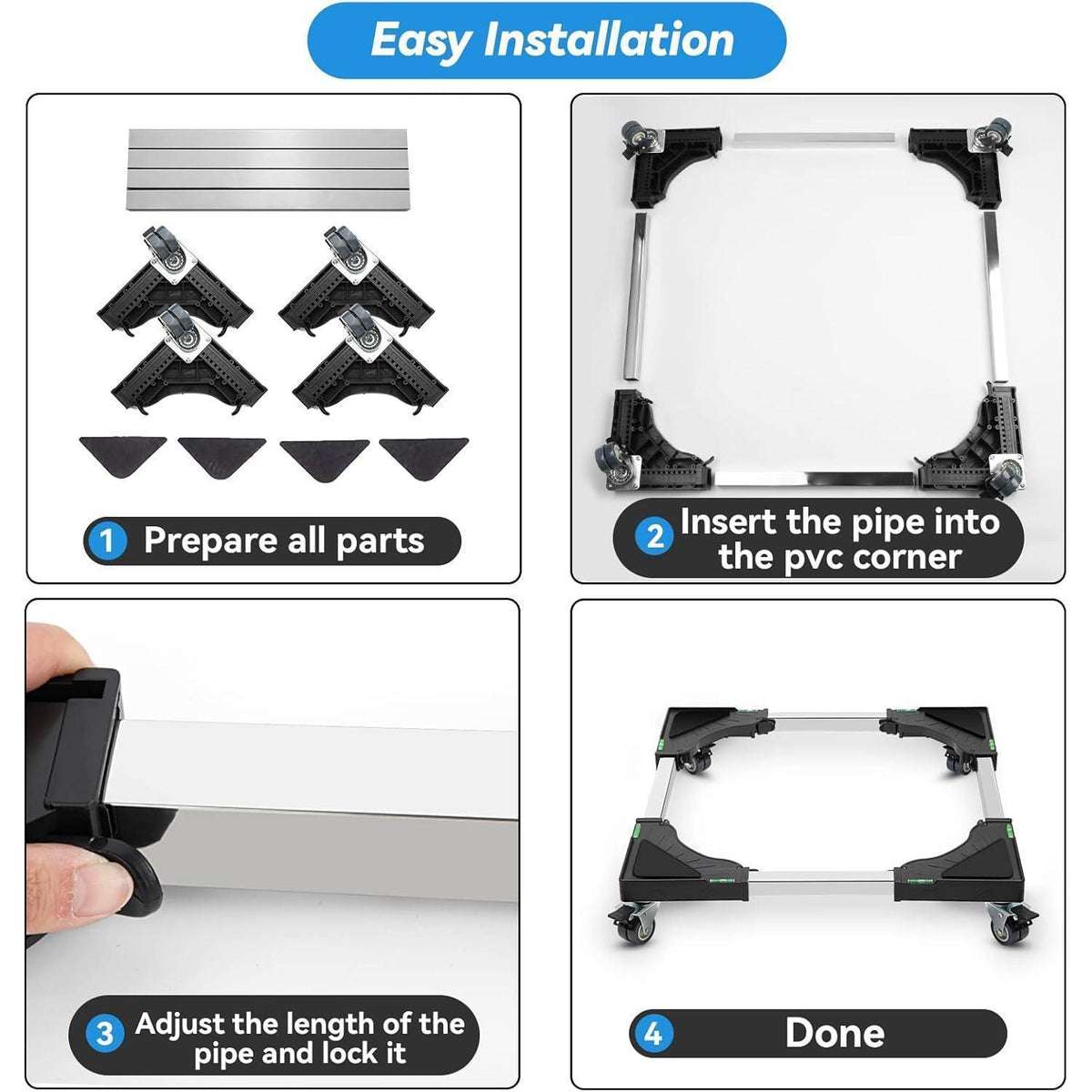 Easy Installation

1 Prepare all parts

2 Insert the pipe into the pvc corner

3 Adjust the length of the pipe and lock it

4 Done