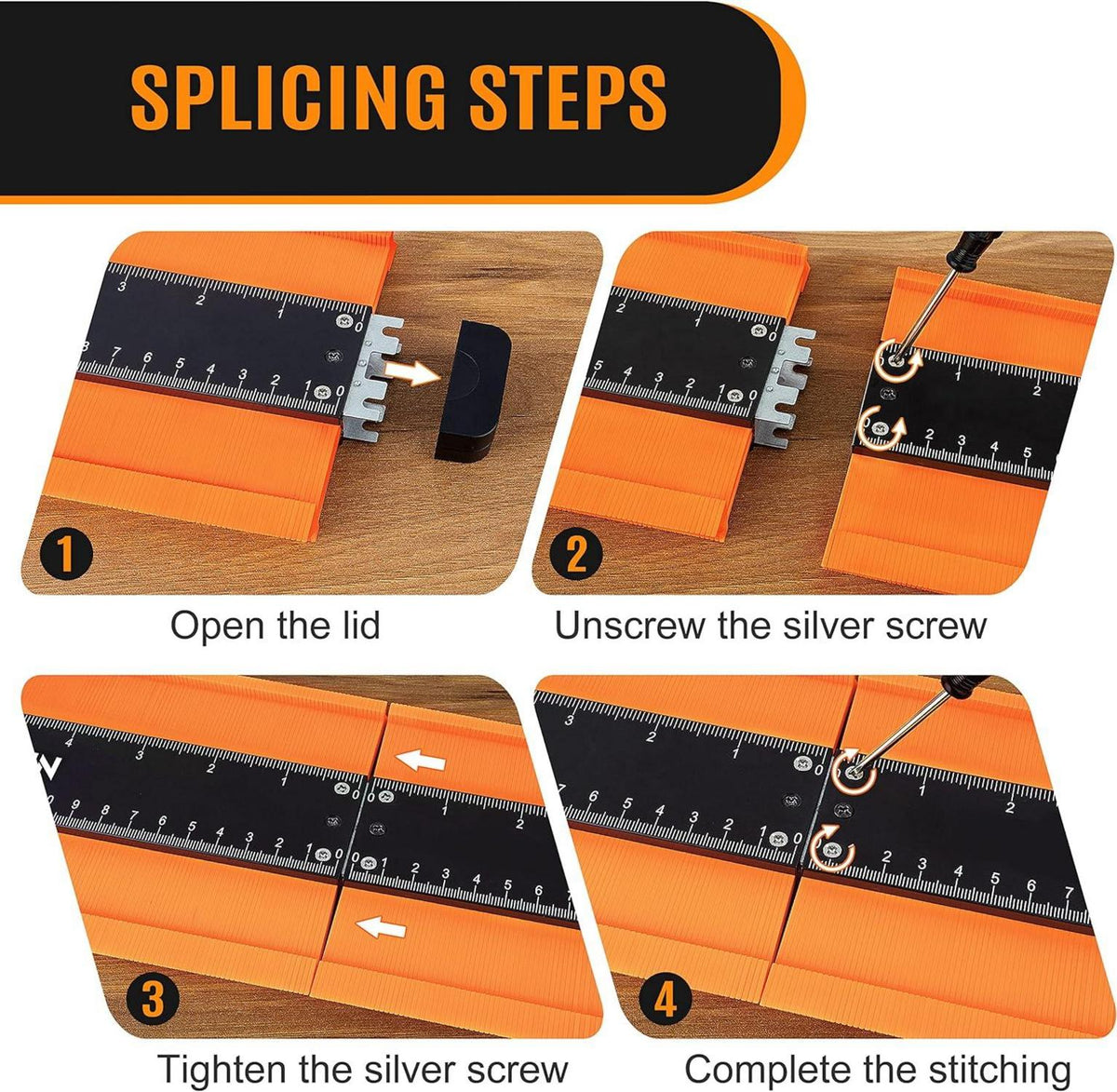 SPLICING STEPS

1

Open the lid

2

Unscrew the silver screw

3

Tighten the silver screw

4

Complete the stitching