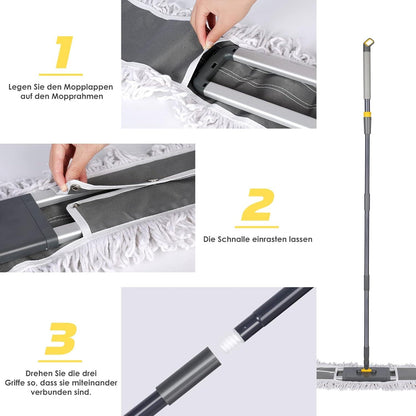 1

Legen Sie den Mopplappen auf den Mopprahmen

2

Die Schnalle einrasten lassen

3

Drehen Sie die drei Griffe so, dass sie miteinander verbunden sind.