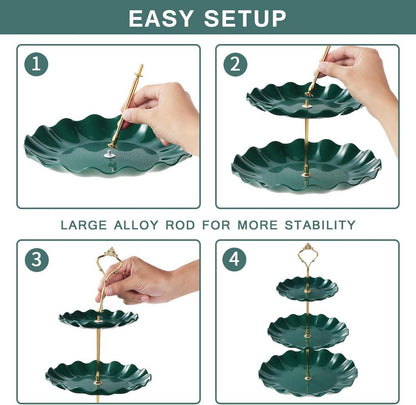 EASY SETUP

1

2

LARGE ALLOY ROD FOR MORE STABILITY

3

4