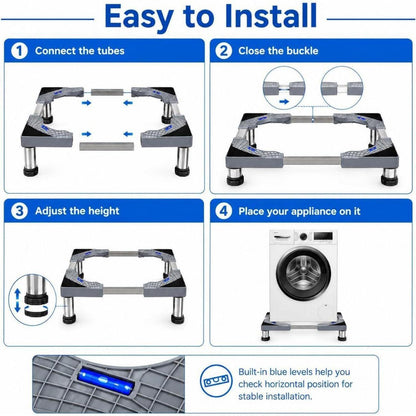 Easy to Install

1 Connect the tubes

2 Close the buckle

3 Adjust the height

4 Place your appliance on it

Built-in blue levels help you check horizontal position for stable installation.