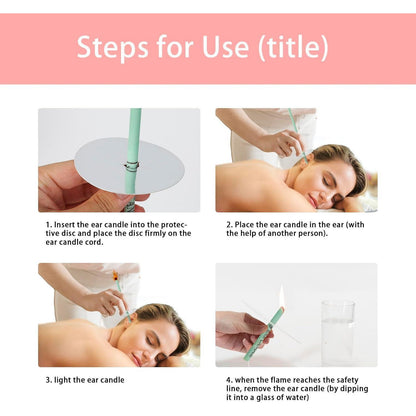 Steps for Use (title)

1. Insert the ear candle into the protective disc and place the disc firmly on the ear candle cord.

2. Place the ear candle in the ear (with the help of another person).

3. light the ear candle

4. when the flame reaches the safety line, remove the ear candle (by dipping it into a glass of water)