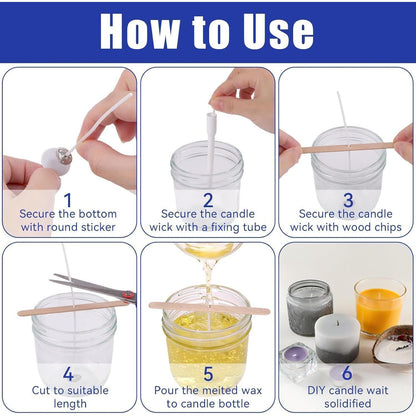 How to Use

1
Secure the bottom with round sticker

2
Secure the candle wick with a fixing tube

3
Secure the candle wick with wood chips

4
Cut to suitable length

5
Pour the meited wax to candle bottle

6
DIY candle wait solidified