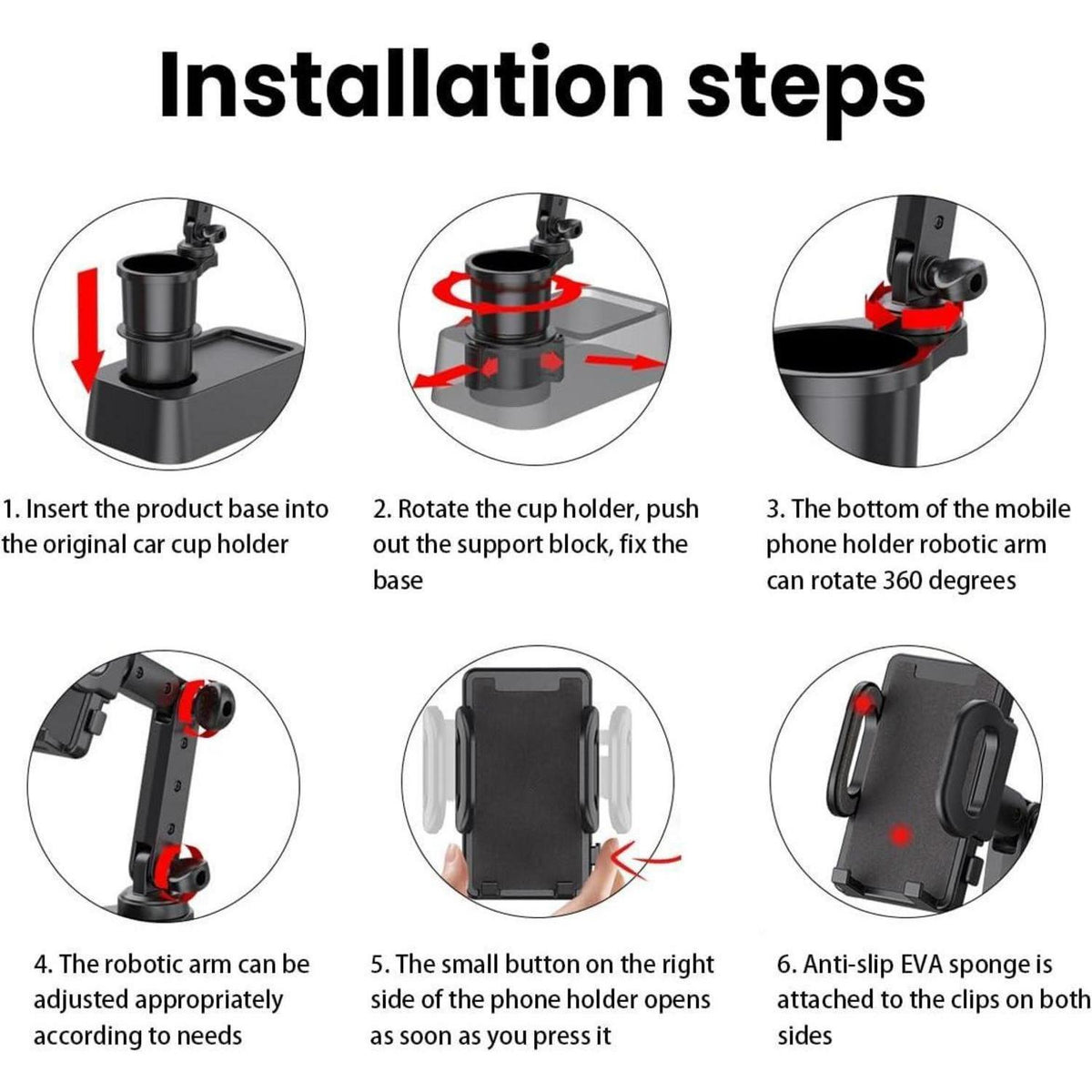 Installation steps

1. Insert the product base into the original car cup holder

2. Rotate the cup holder, push out the support block, fix the base

3. The bottom of the mobile phone holder robotic arm can rotate 360 degrees

4. The robotic arm can be adjusted appropriately according to needs

5. The small button on the right side of the phone holder opens as soon as you press it

6. Anti-slip EVA sponge is attached to the clips on both sides