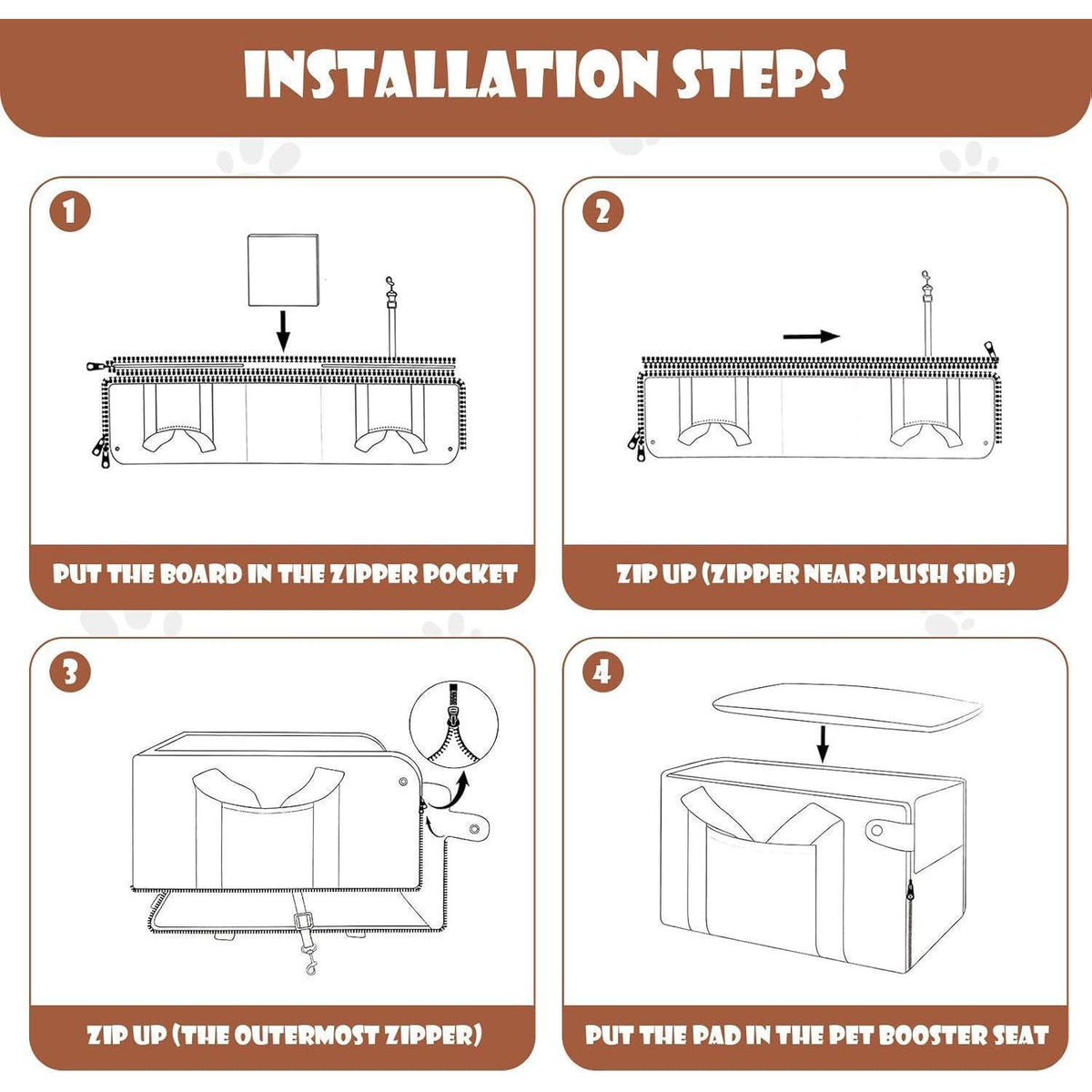 INSTALLATION STEPS

1

PUT THE BOARD IN THE ZIPPER POCKET

2

ZIP UP (ZIPPER NEAR PLUSH SIDE)

3

ZIP UP (THE OUTERMOST ZIPPER)

4

PUT THE PAD IN THE PET BOOSTER SEAT