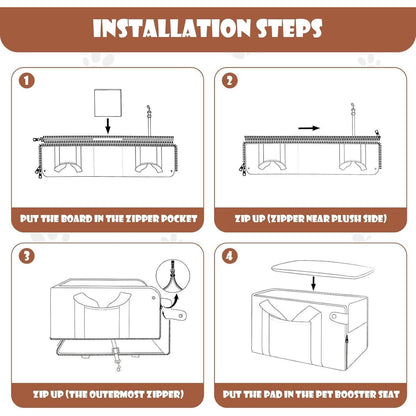 INSTALLATION STEPS

1

PUT THE BOARD IN THE ZIPPER POCKET

2

ZIP UP (ZIPPER NEAR PLUSH SIDE)

3

ZIP UP (THE OUTERMOST ZIPPER)

4

PUT THE PAD IN THE PET BOOSTER SEAT