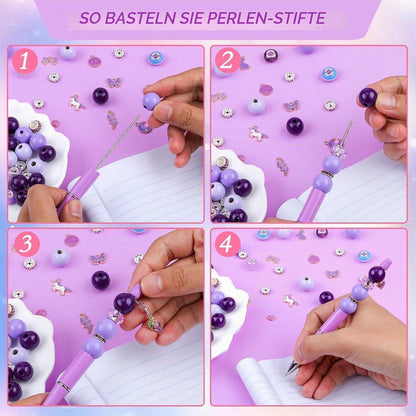 SO BASTELN SIE PERLEN-STIFTE

1

2

3

4