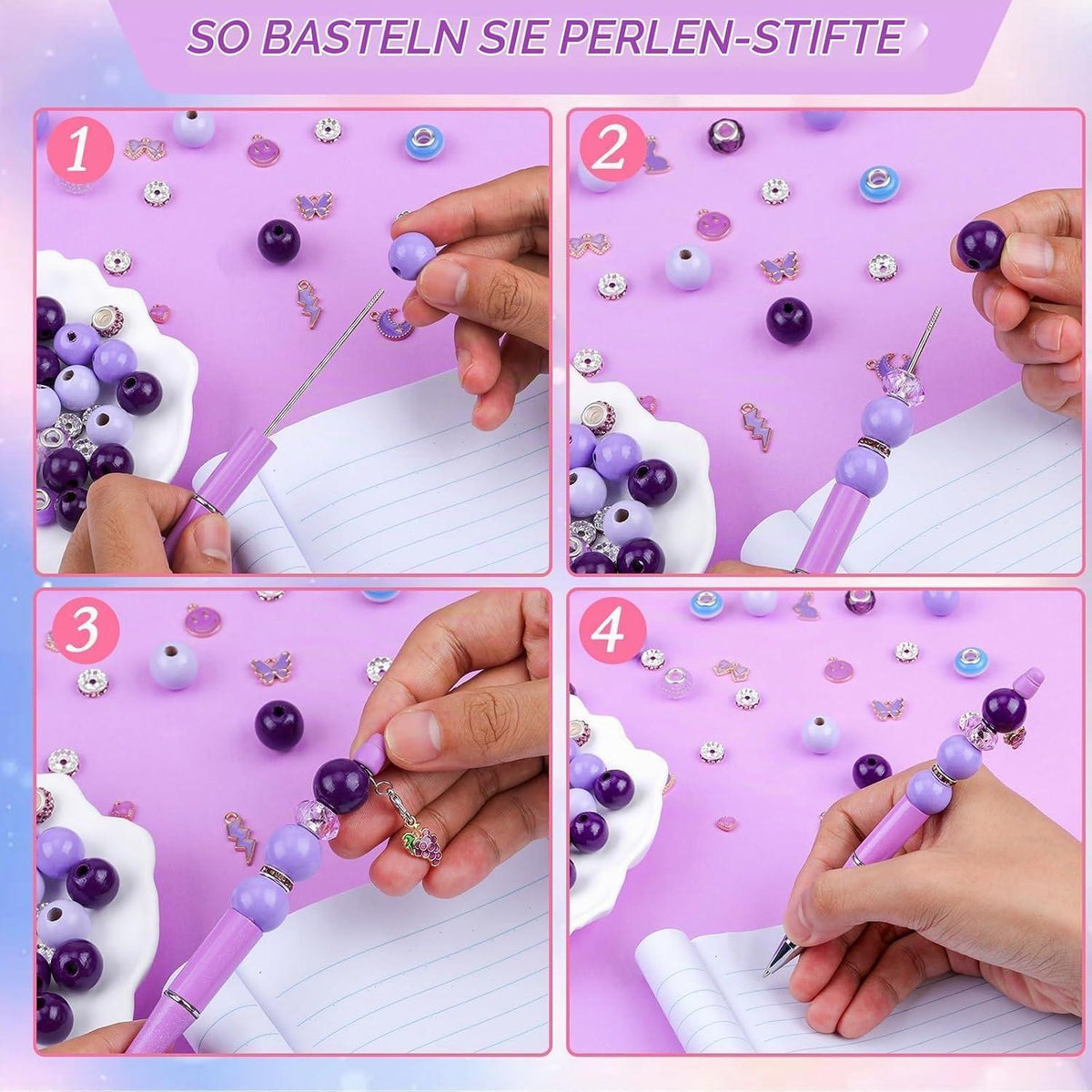 SO BASTELN SIE PERLEN-STIFTE

1

2

3

4