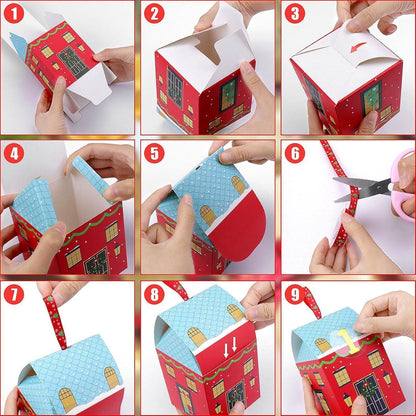 1
2
3
4
5
6
7
8
9
1