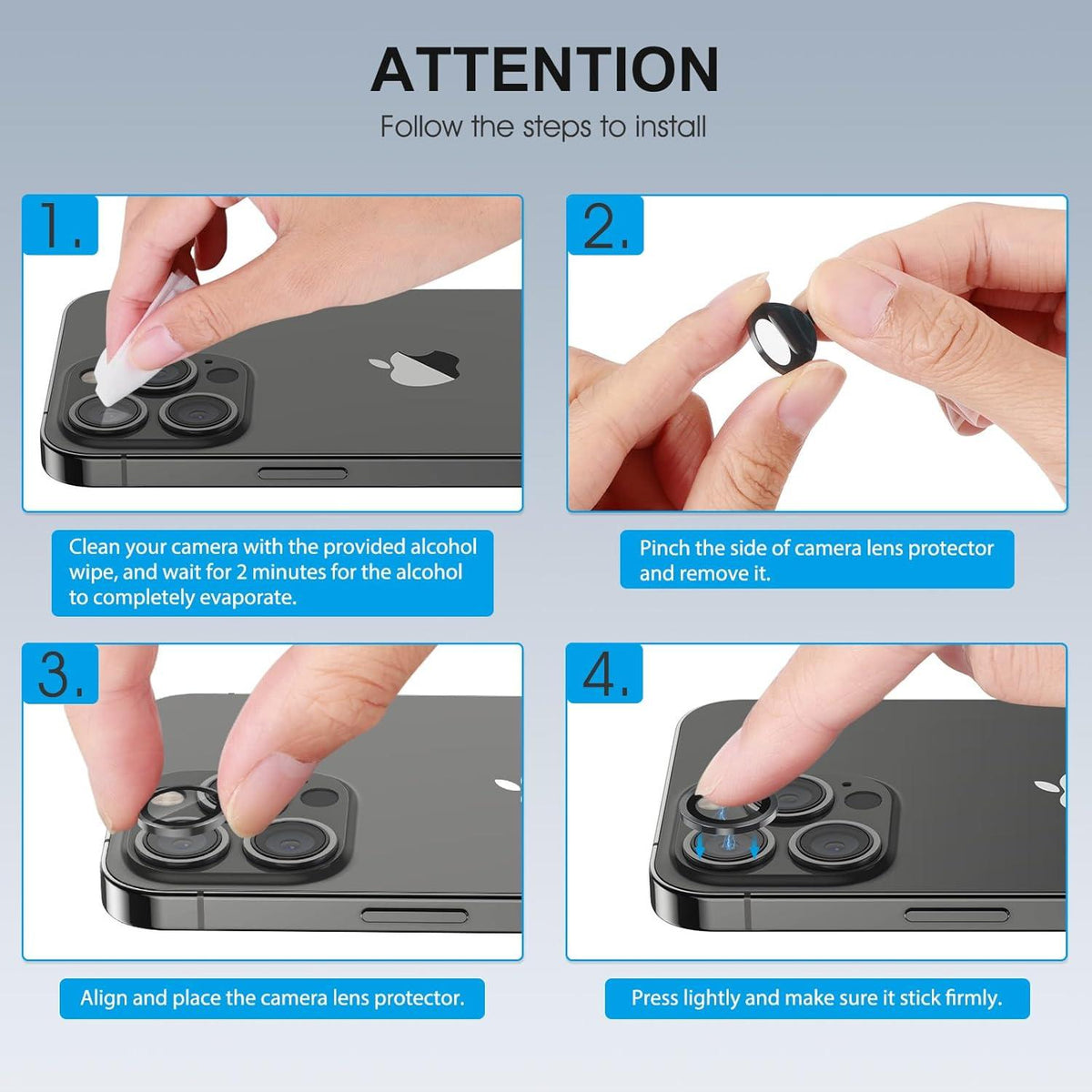 ATTENTION
Follow the steps to install

1.

Clean your camera with the provided alcohol wipe, and wait for 2 minutes for the alcohol to completely evaporate.

2.

Pinch the side of camera lens protector and remove it.

3.

Align and place the camera lens protector.

4.

Press lightly and make sure it stick firmly.