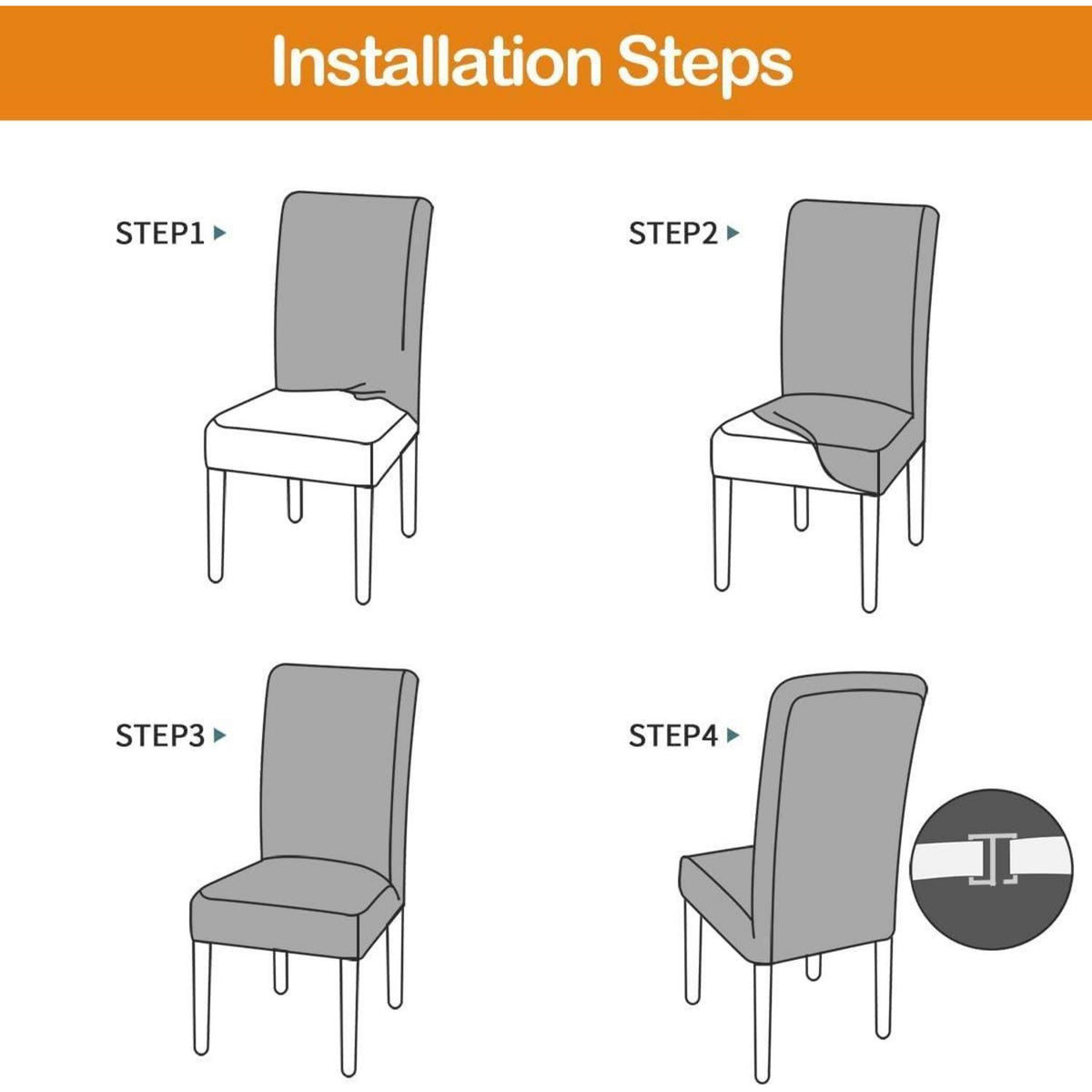 Installation Steps

STEP1

STEP2

STEP3

STEP4