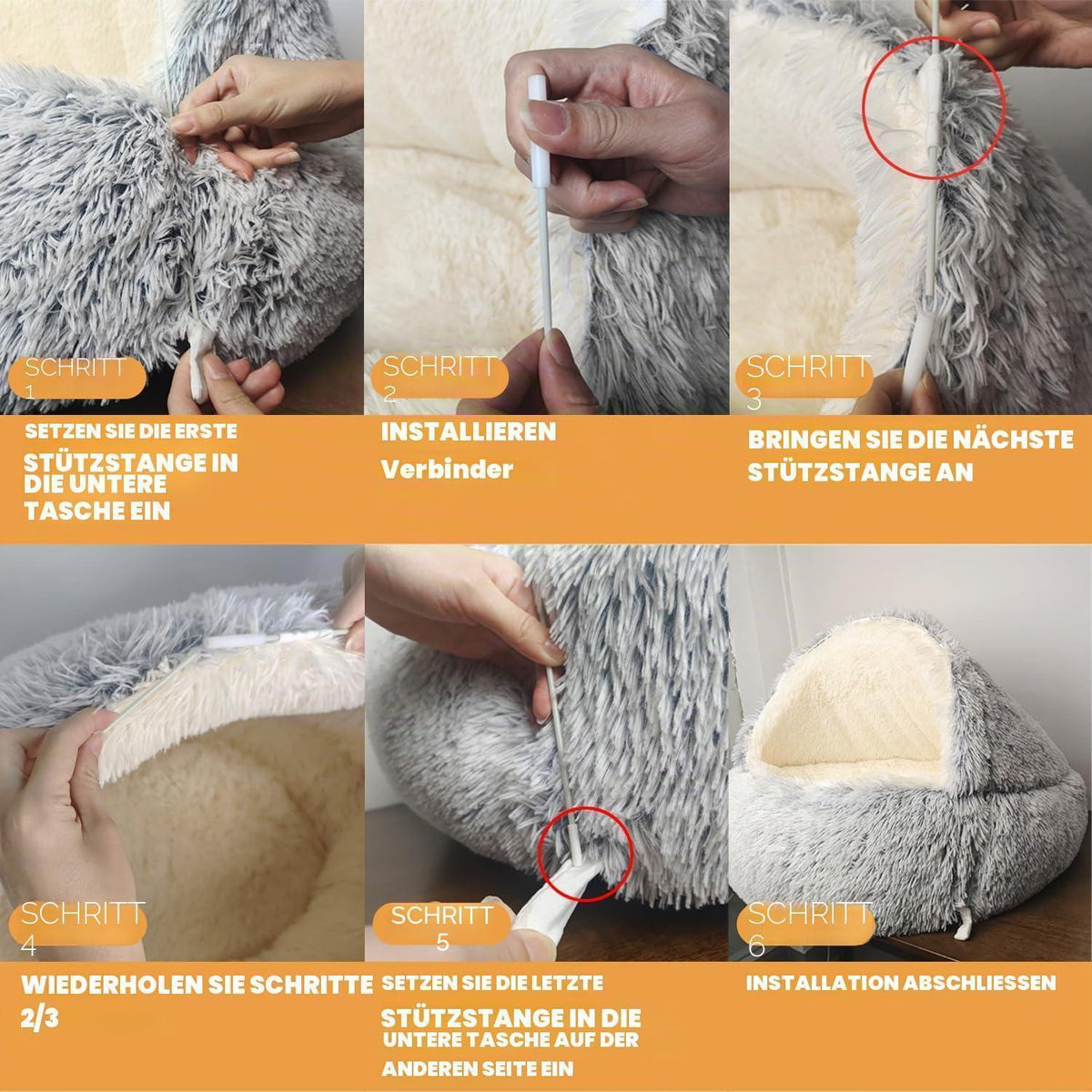 SCHRITT 1

SETZEN SIE DIE ERSTE STÜTZSTANGE IN DIE UNTERE TASCHE EIN

SCHRITT 2

INSTALLIEREN Verbinder

SCHRITT 3

BRINGEN SIE DIE NÄCHSTE STÜTZSTANGE AN

SCHRITT 4

WIEDERHOLEN SIE SCHRITTE 2/3

SCHRITT 5

SETZEN SIE DIE LETZTE STÜTZSTANGE IN DIE UNTERE TASCHE AUF DER ANDEREN SEITE EIN

SCHRITT 6

INSTALLATION ABSCHLIESSEN