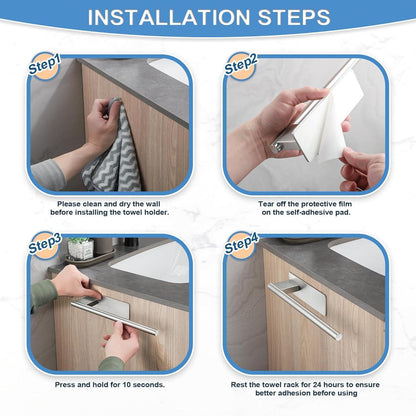 INSTALLATION STEPS

Step1

Please clean and dry the wall before installing the towel holder.

Step2

Tear off the protective film on the self-adhesive pad.

Step3

Press and hold for 10 seconds.

Step4

Rest the towel rack for 24 hours to ensure better adhesion before using