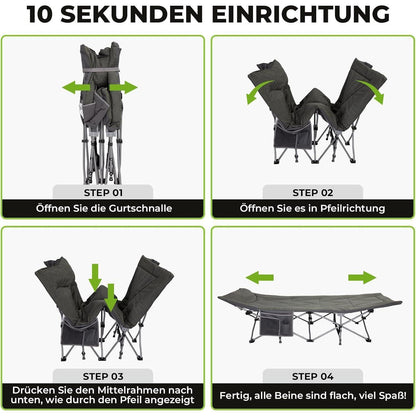 10 SEKUNDEN EINRICHTUNG

STEP 01
Öffnen Sie die Gurtschnalle

STEP 02
Öffnen Sie es in Pfeilrichtung

STEP 03
Drücken Sie den Mittelrahmen nach unten, wie durch den Pfeil angezeigt

STEP 04
Fertig, alle Beine sind flach, viel Spaß!