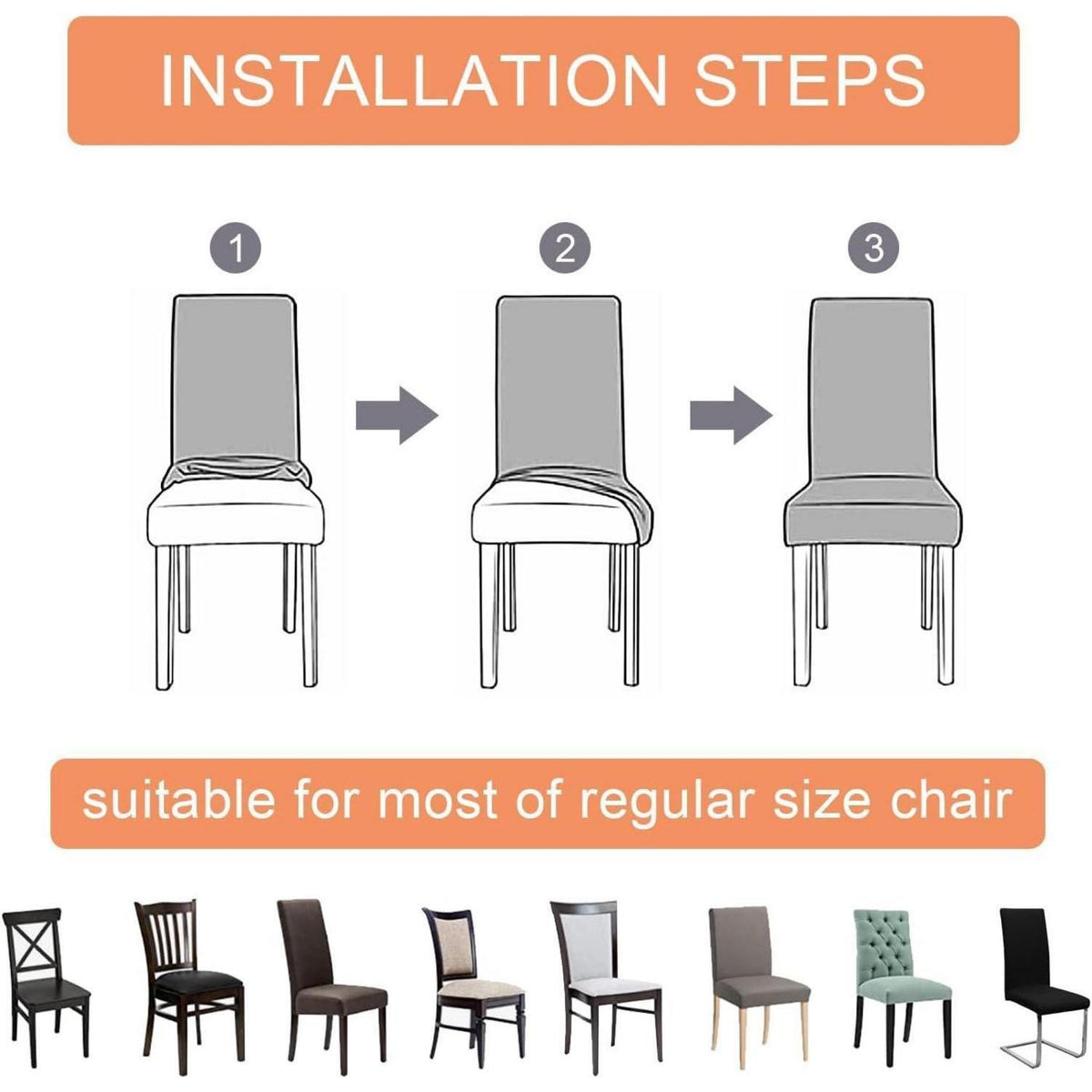 INSTALLATION STEPS

1

2

3

suitable for most of regular size chair