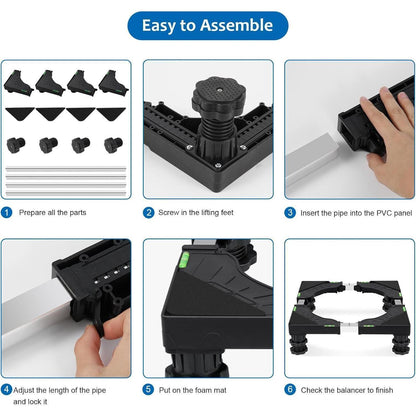 Easy to Assemble

1 Prepare all the parts

2 Screw in the lifting feet

3 Insert the pipe into the PVC panel

4 Adjust the length of the pipe and lock it

5 Put on the foam mat

6 Check the balancer to finish