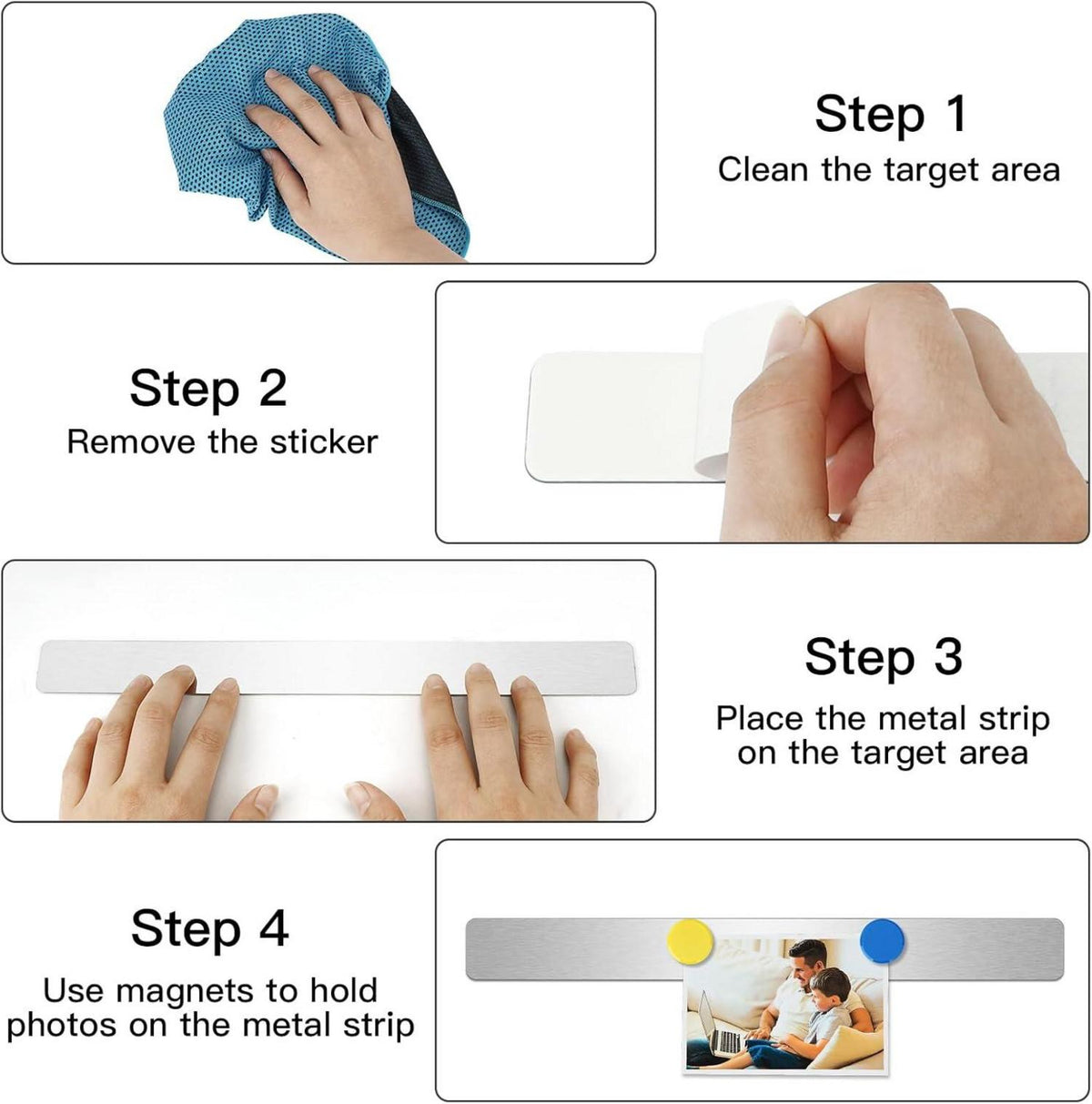 Step 1
Clean the target area

Step 2
Remove the sticker

Step 3
Place the metal strip on the target area

Step 4
Use magnets to hold photos on the metal strip