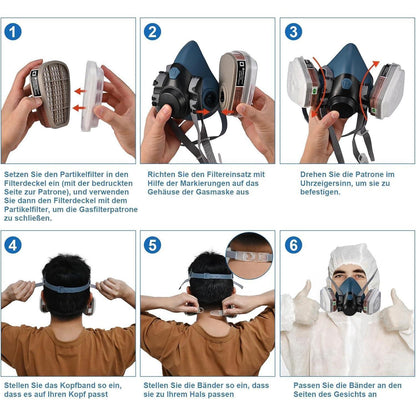 1

Setzen Sie den Partikelfilter in den Filterdeckel ein (mit der bedruckten Seite zur Patrone), und verwenden Sie dann den Filterdeckel mit dem Partikelfilter, um die Gasfilterpatrone zu schließen.

2

Richten Sie den Filtereinsatz mit Hilfe der Markierungen auf das Gehäuse der Gasmaske aus

3

Drehen Sie die Patrone im Uhrzeigersinn, um sie zu befestigen.

4

Stellen Sie das Kopfband so ein, dass es auf Ihren Kopf passt

5

Stellen Sie die Bänder so ein, dass sie zu Ihrem Hals passen

6

Passen Sie die Bänder an den Seiten des Gesichts an