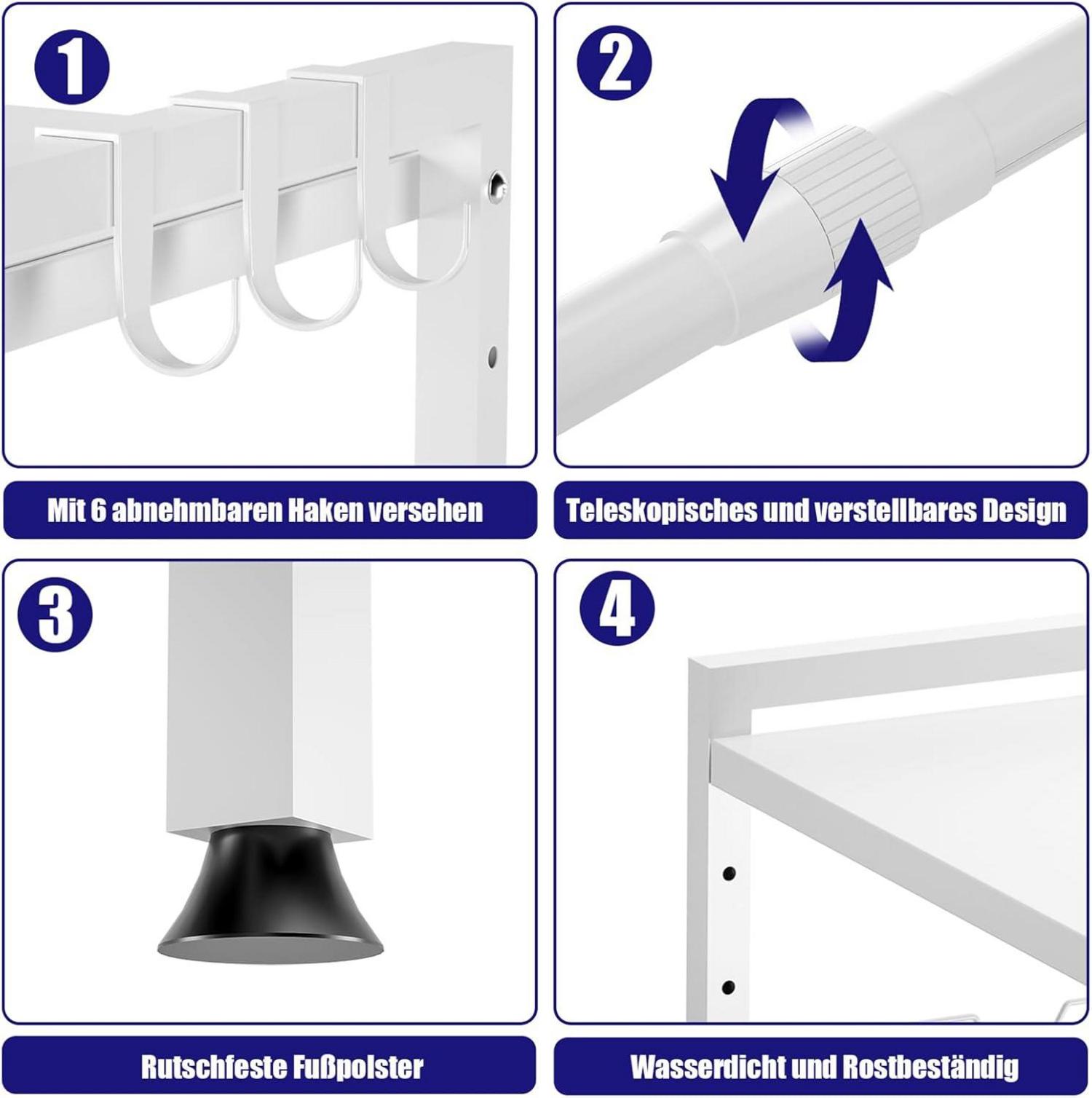 1

Mit 6 abnehmbaren Haken versehen

2

Teleskopisches und verstellbares Design

3

Rutschfeste Fußpolster

4

Wasserdicht und Rostbeständig