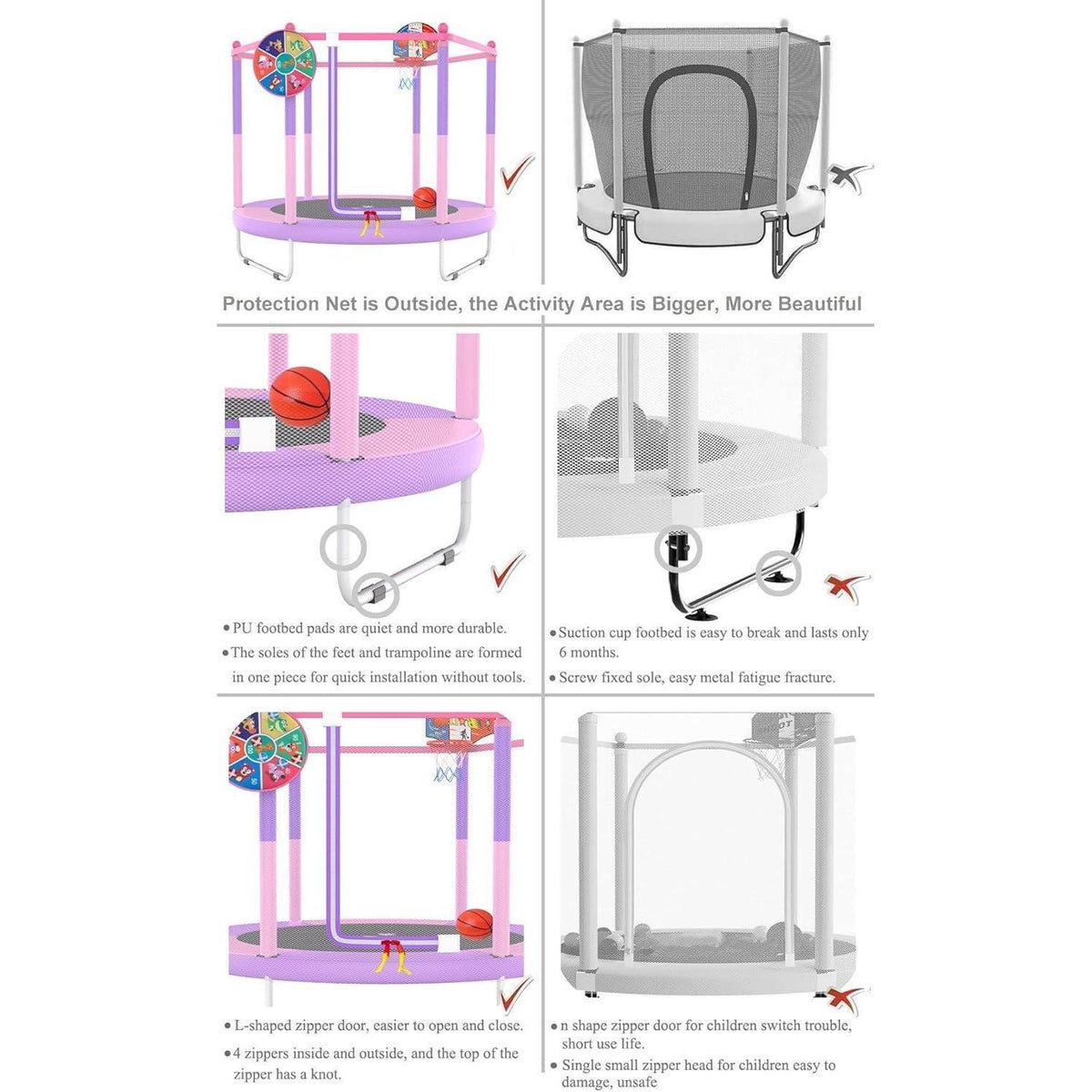 Protection Net is Outside, the Activity Area is Bigger, More Beautiful

• PU footbed pads are quiet and more durable.

• The soles of the feet and trampoline are formed in one piece for quick installation without tools.

• Suction cup footbed is easy to break and lasts only 6 months.

• Screw fixed sole, easy metal fatigue fracture.

• L-shaped zipper door, easier to open and close.

• 4 zippers inside and outside, and the top of the zipper has a knot.

• n shape zipper door for children switch trouble, short use life.

• Single small zipper head for children easy to damage, unsafe