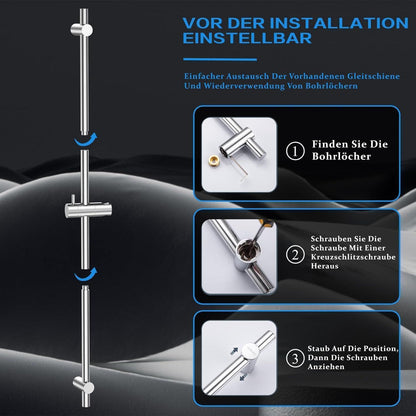 VOR DER INSTALLATION EINSTELLBAR

Einfacher Austausch Der Vorhandenen Gleitschiene Und Wiederverwendung Von Bohrlöchern

① Finden Sie Die Bohrlöcher

② Schrauben Sie Die Schraube Mit Einer Kreuzschlitzschraube Heraus

③ Staub Auf Die Position, Dann Die Schrauben Anziehen