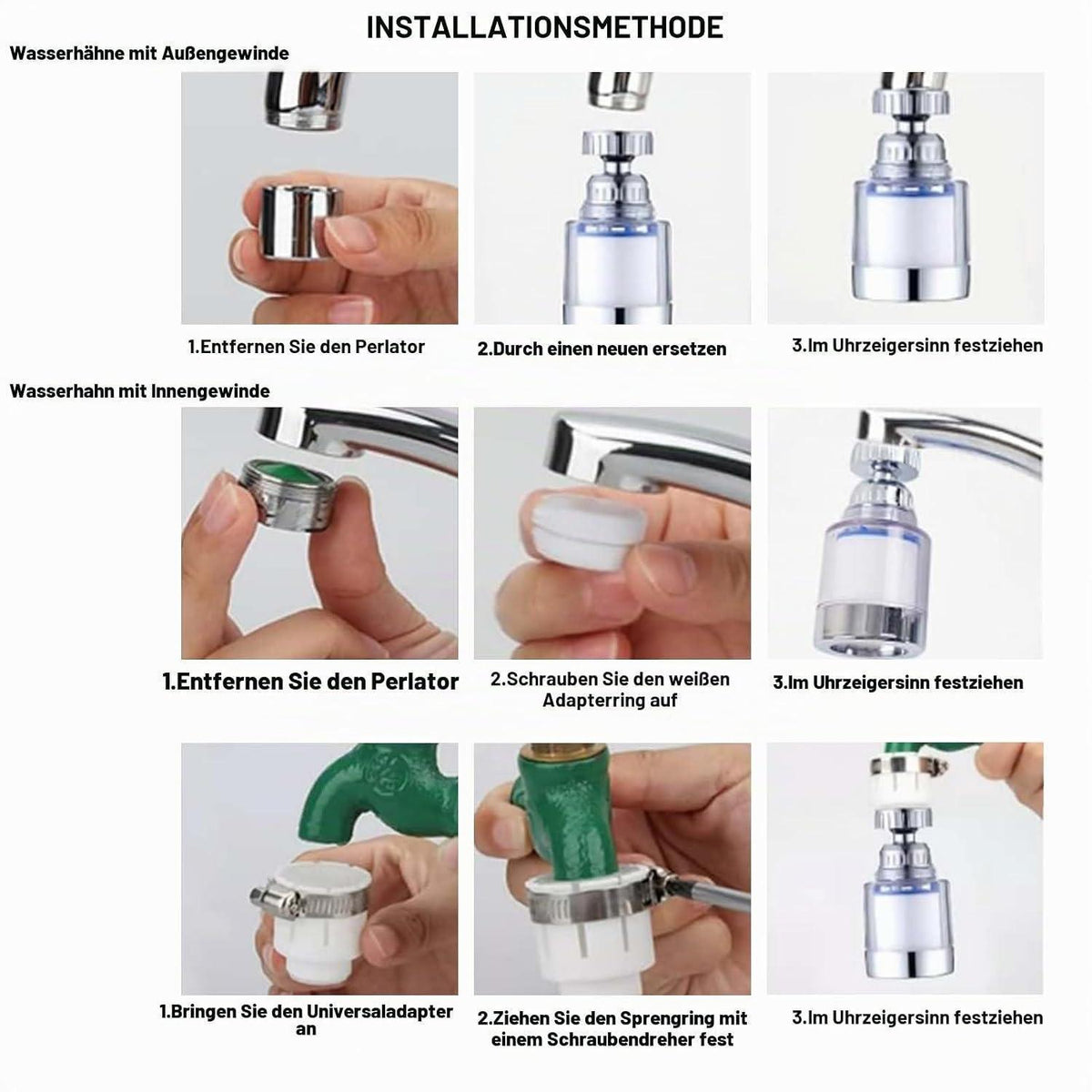 INSTALLATIONSMETHODE

Wasserhähne mit Außengewinde

1.Entfernen Sie den Perlator

2.Durch einen neuen ersetzen

3.Im Uhrzeigersinn festziehen

Wasserhahn mit Innengewinde

1.Entfernen Sie den Perlator

2.Schrauben Sie den weißen Adapterring auf

3.Im Uhrzeigersinn festziehen

1.Bringen Sie den Universaladapter an

2.Ziehen Sie den Sprengring mit einem Schraubendreher fest

3.Im Uhrzeigersinn festziehen