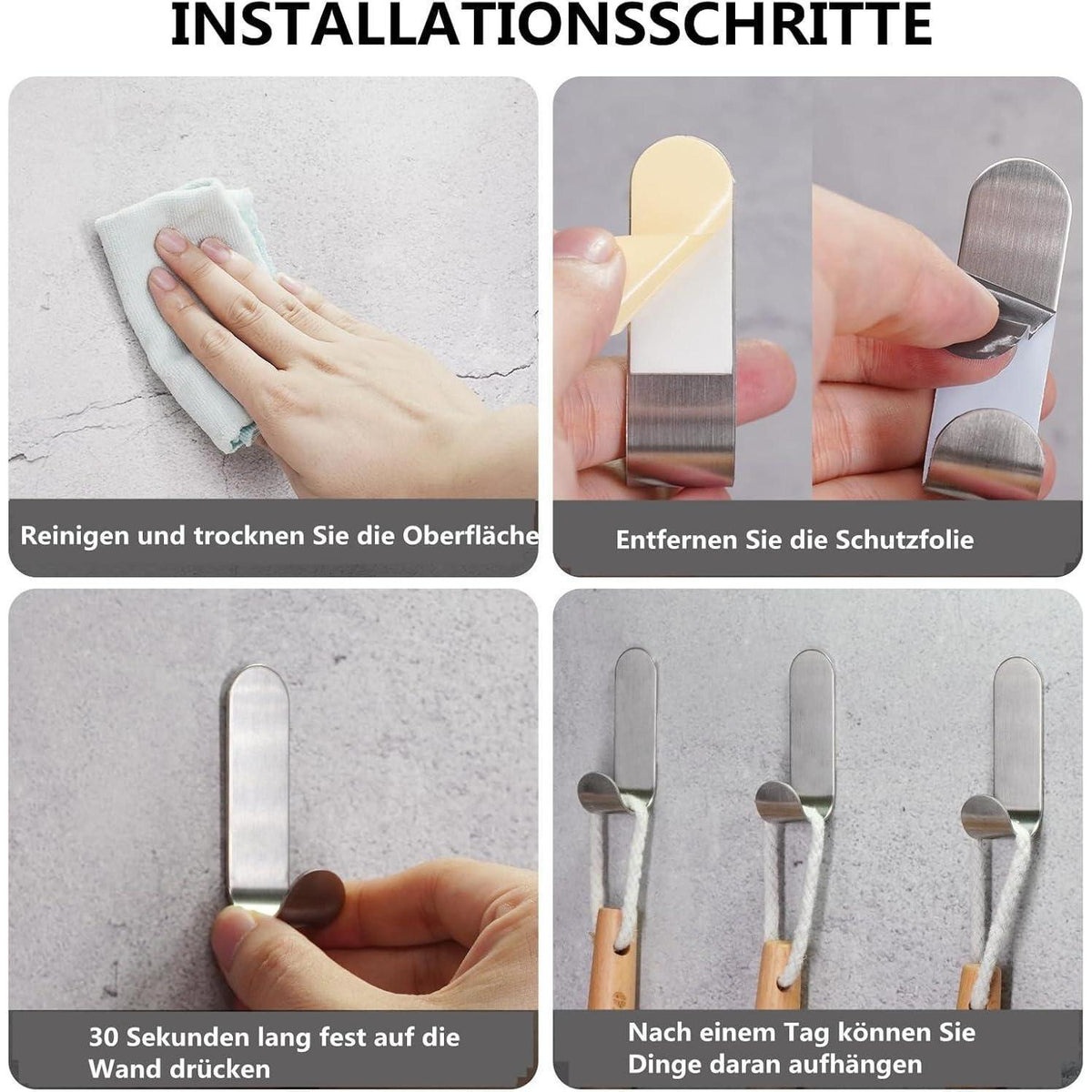 INSTALLATIONSSCHRITTE

Reinigen und trocknen Sie die Oberfläche

Entfernen Sie die Schutzfolie

30 Sekunden lang fest auf die Wand drücken

Nach einem Tag können Sie Dinge daran aufhängen